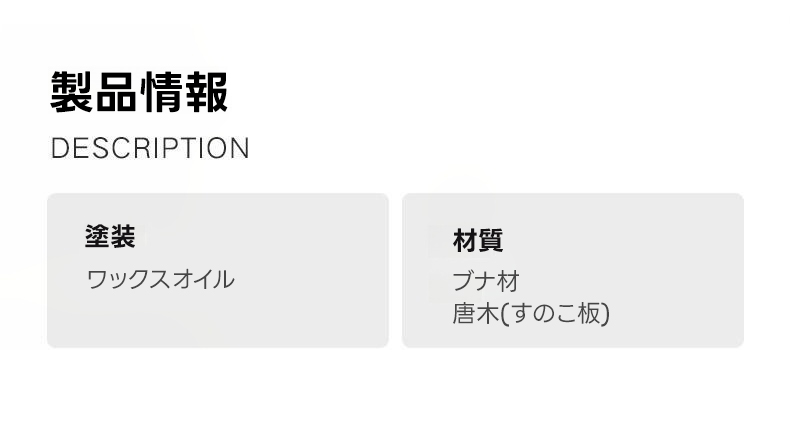 製品情報
DESCRIPTION

塗装
ワックスオイル

材質
ブナ材
唐木(すのこ板)