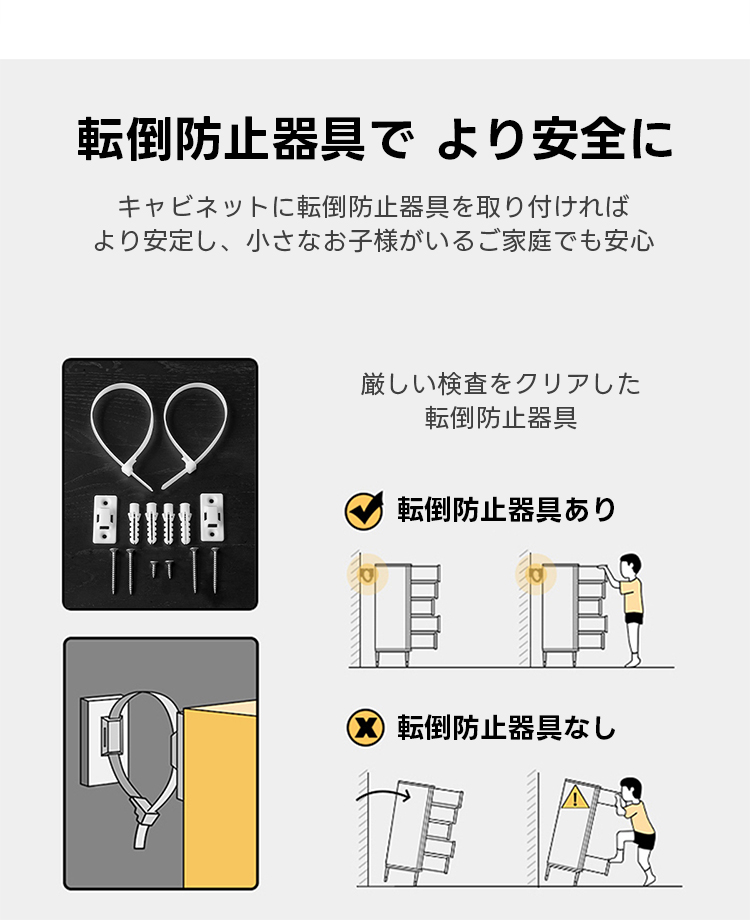 転倒防止器具で より安全に

キャビネットに転倒防止器具を取り付ければ より安定し、小さなお子様がいるご家庭でも安心

厳しい検査をクリアした 転倒防止器具

転倒防止器具あり

転倒防止器具なし