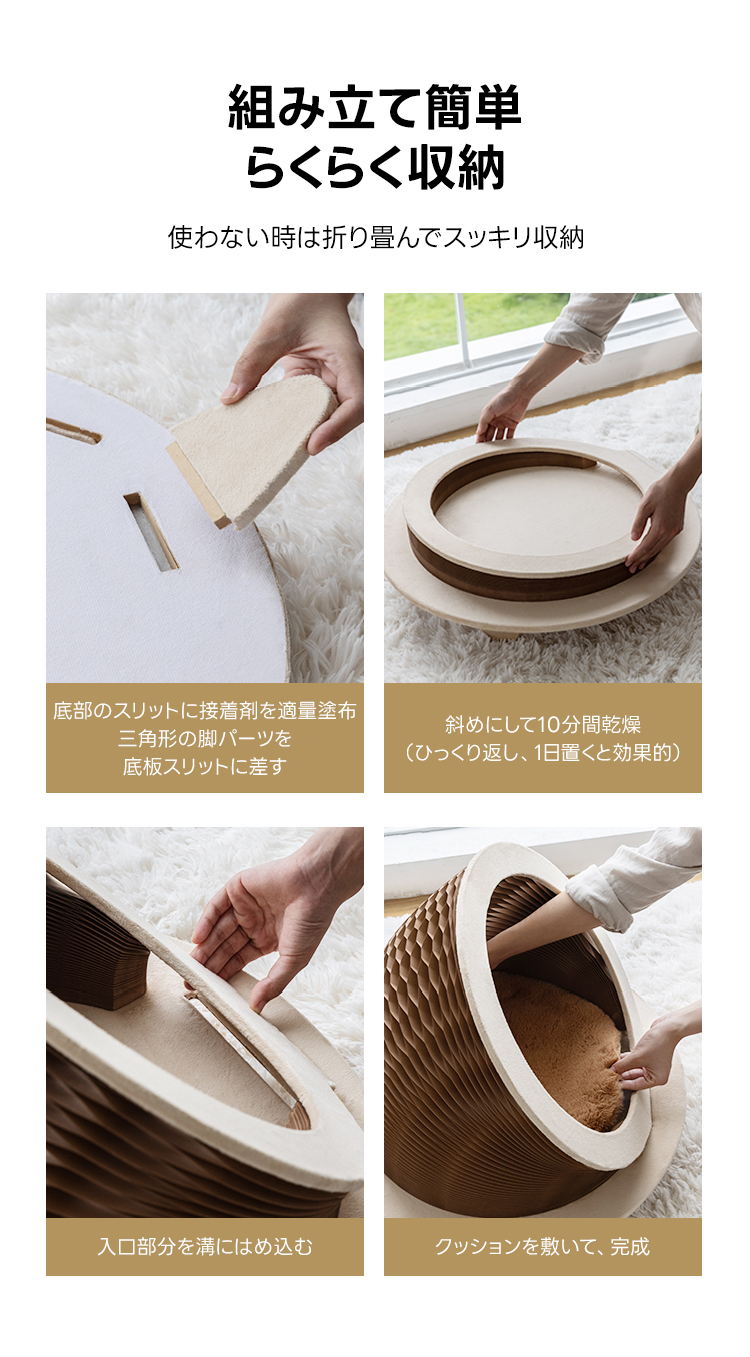 組み立て簡単
らくらく収納

使わない時は折り畳んでスッキリ収納

底部のスリットに接着剤を適量塗布
三角形の脚パーツを
底板スリットに差す

斜めにして10分間乾燥
（ひっくり返し、1日置くと効果的）

入口部分を溝にはめ込む

クッションを敷いて、完成