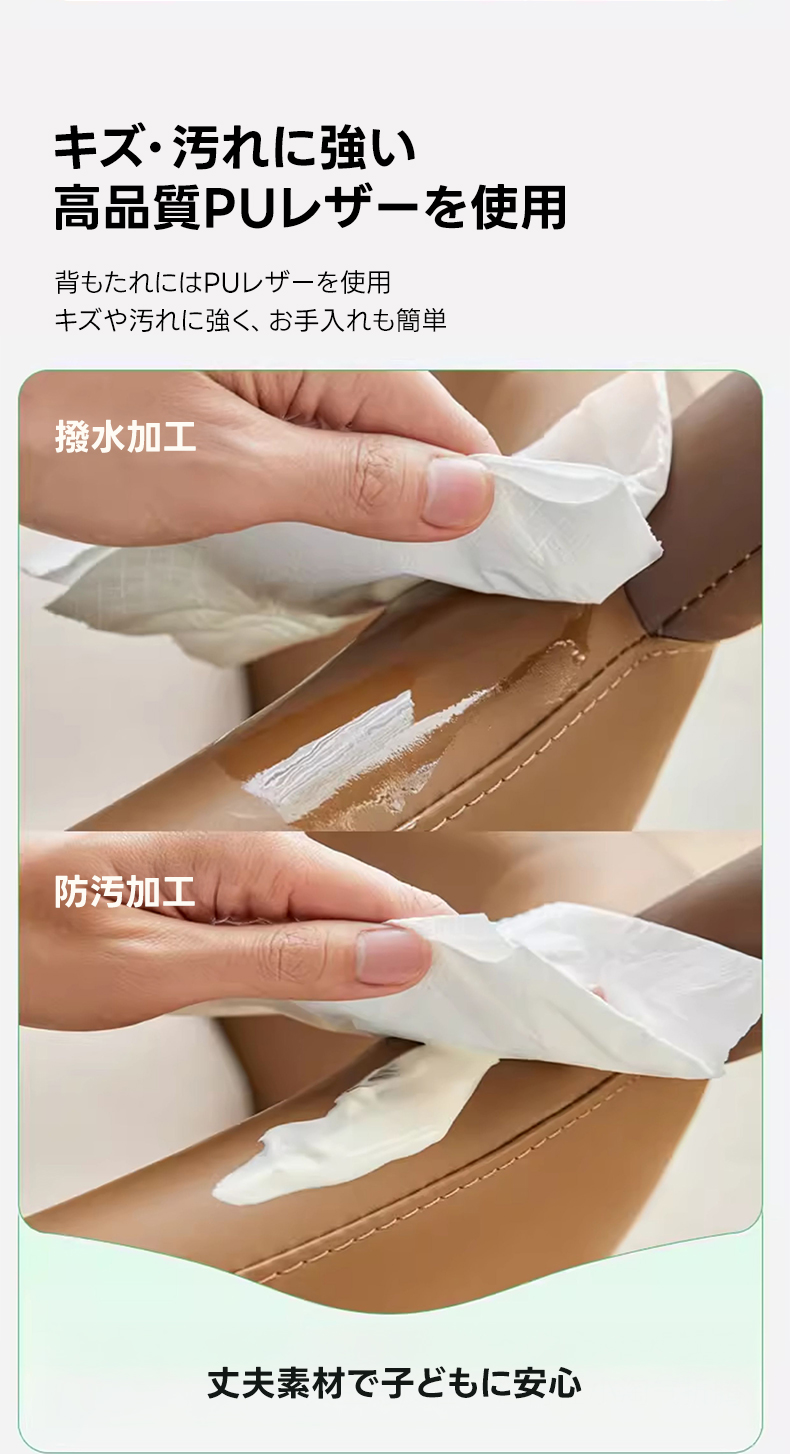 キズ･汚れに強い
高品質PUレザーを使用

背もたれにはPUレザーを使用
キズや汚れに強く、お手入れも簡単

撥水加工

防汚加工

丈夫素材で子どもに安心