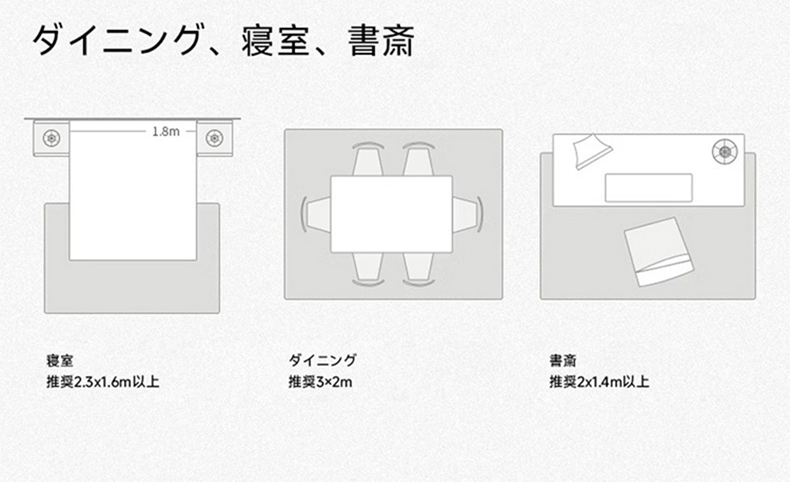 ダイニング、寝室、書斎

1.8m

寝室
推奨2.3x1.6m以上

ダイニング
推奨3×2m

書斎
推奨2x1.4m以上