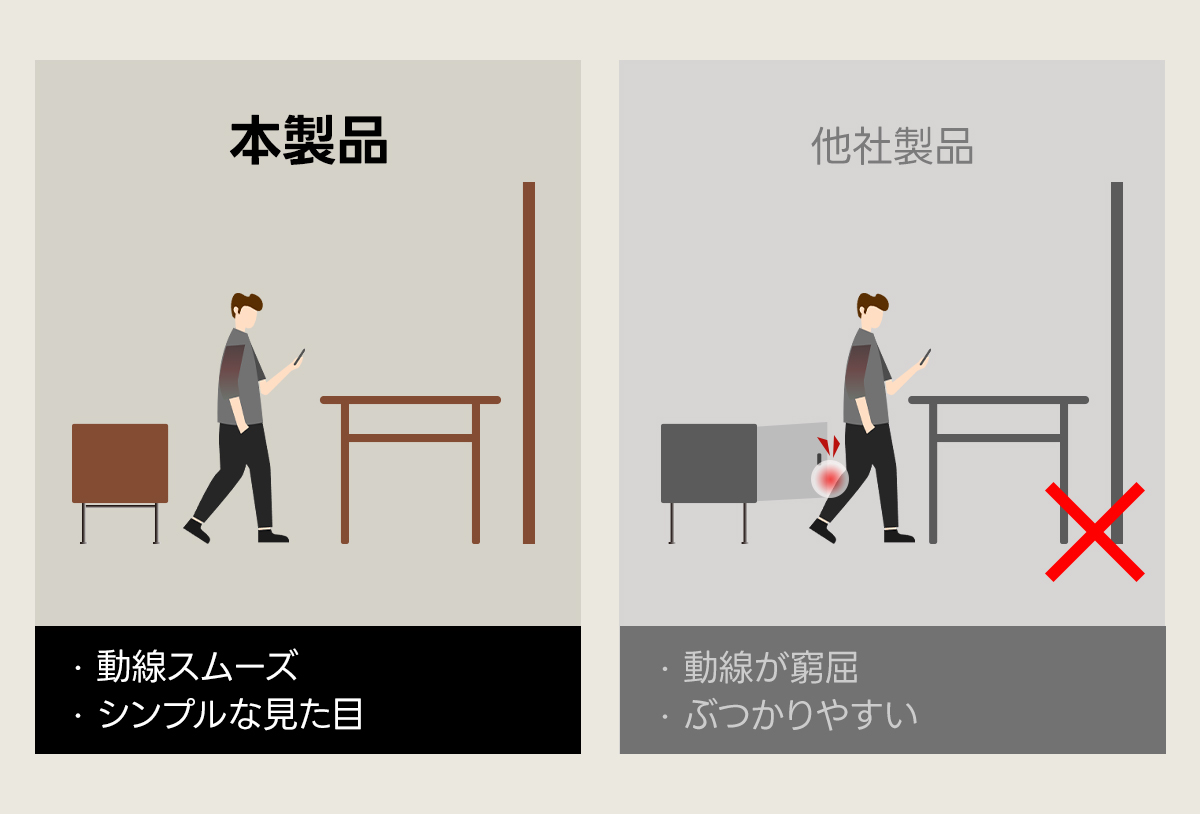 本製品

・動線スムーズ
・シンプルな見た目

他社製品

・動線が窮屈
・ぶつかりやすい