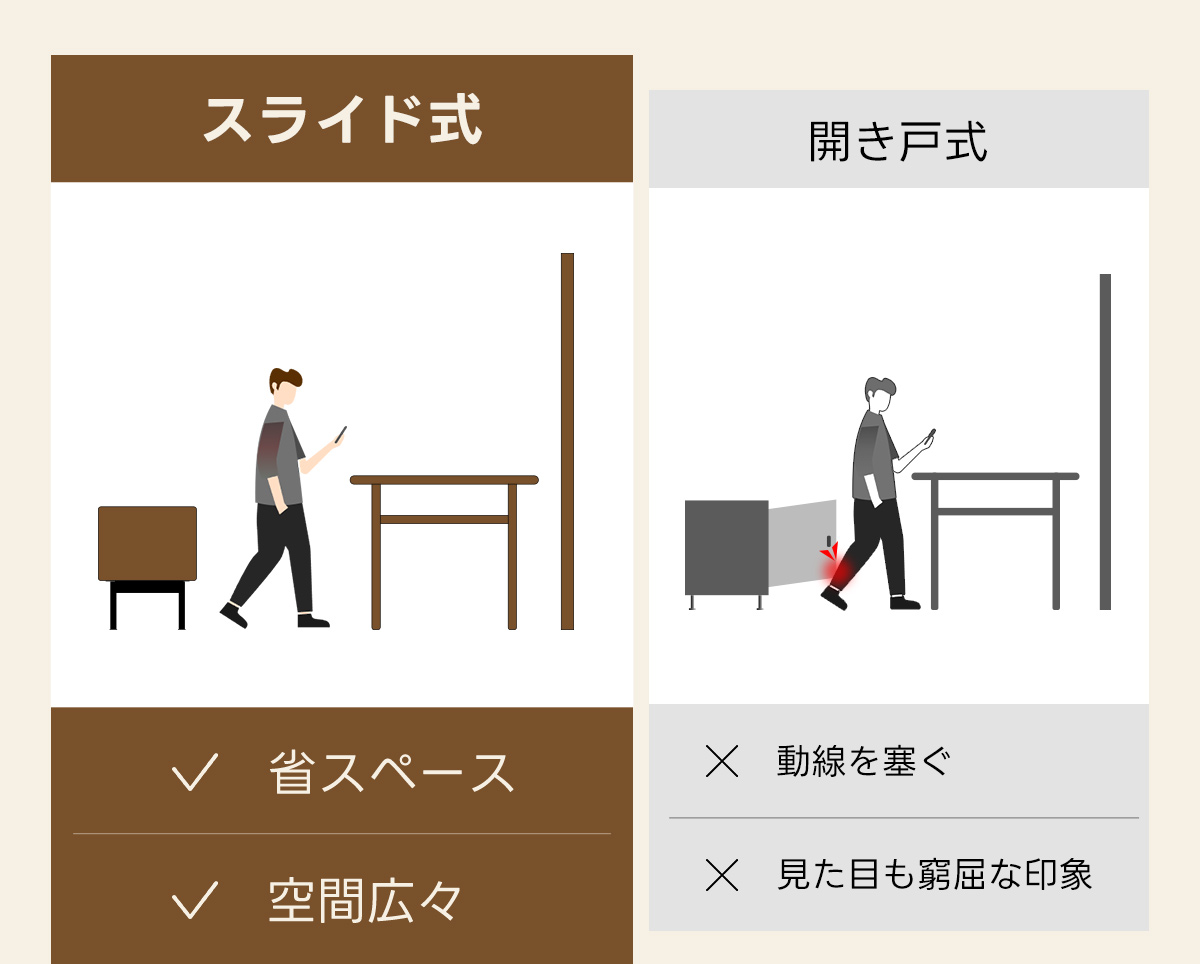 スライド式

✓ 省スペース

✓ 空間広々

開き戸式

× 動線を塞ぐ

× 見た目も窮屈な印象