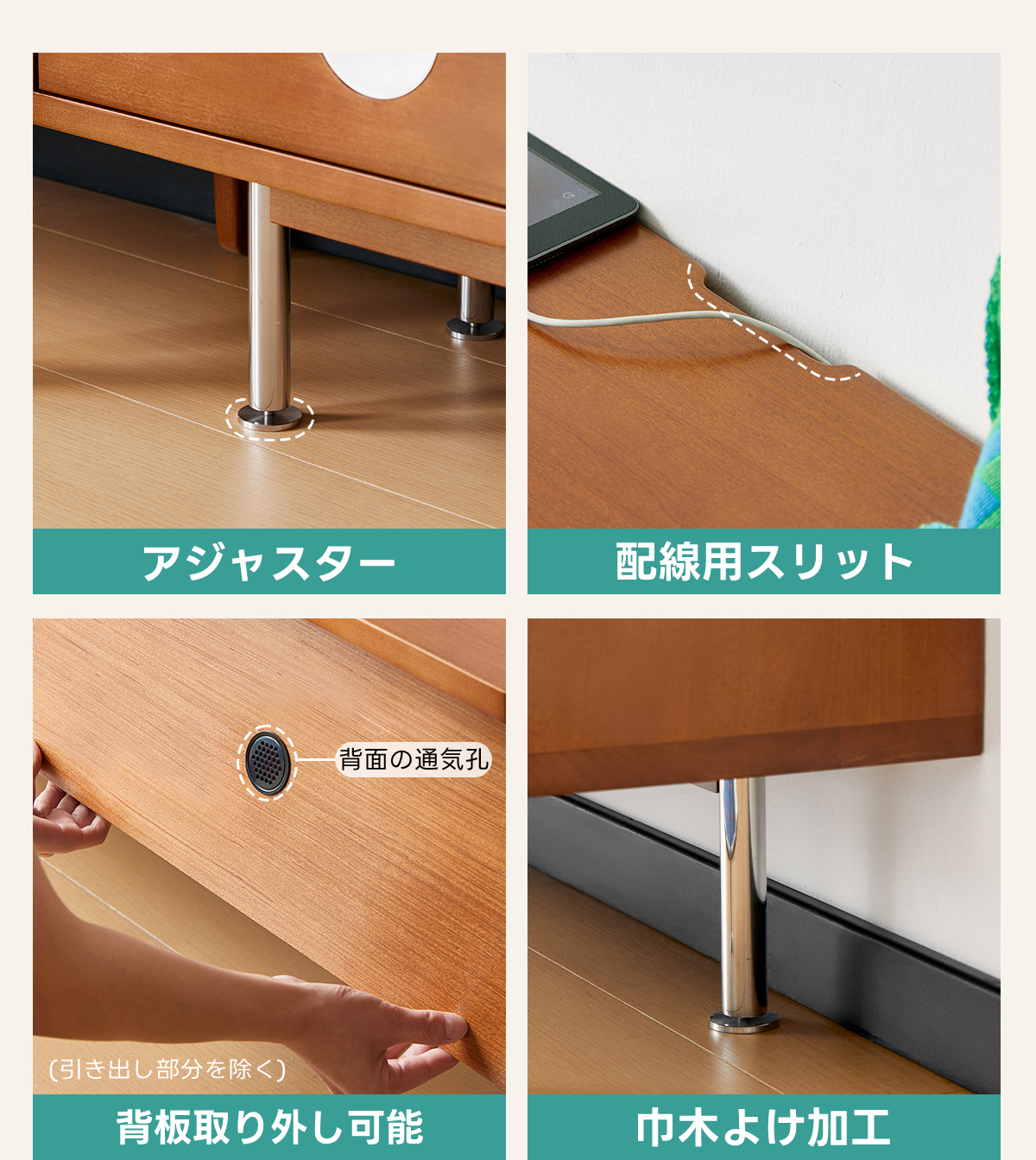 アジャスター

配線用スリット

背面の通気孔

(引き出し部分を除く)

背板取り外し可能

巾木よけ加工