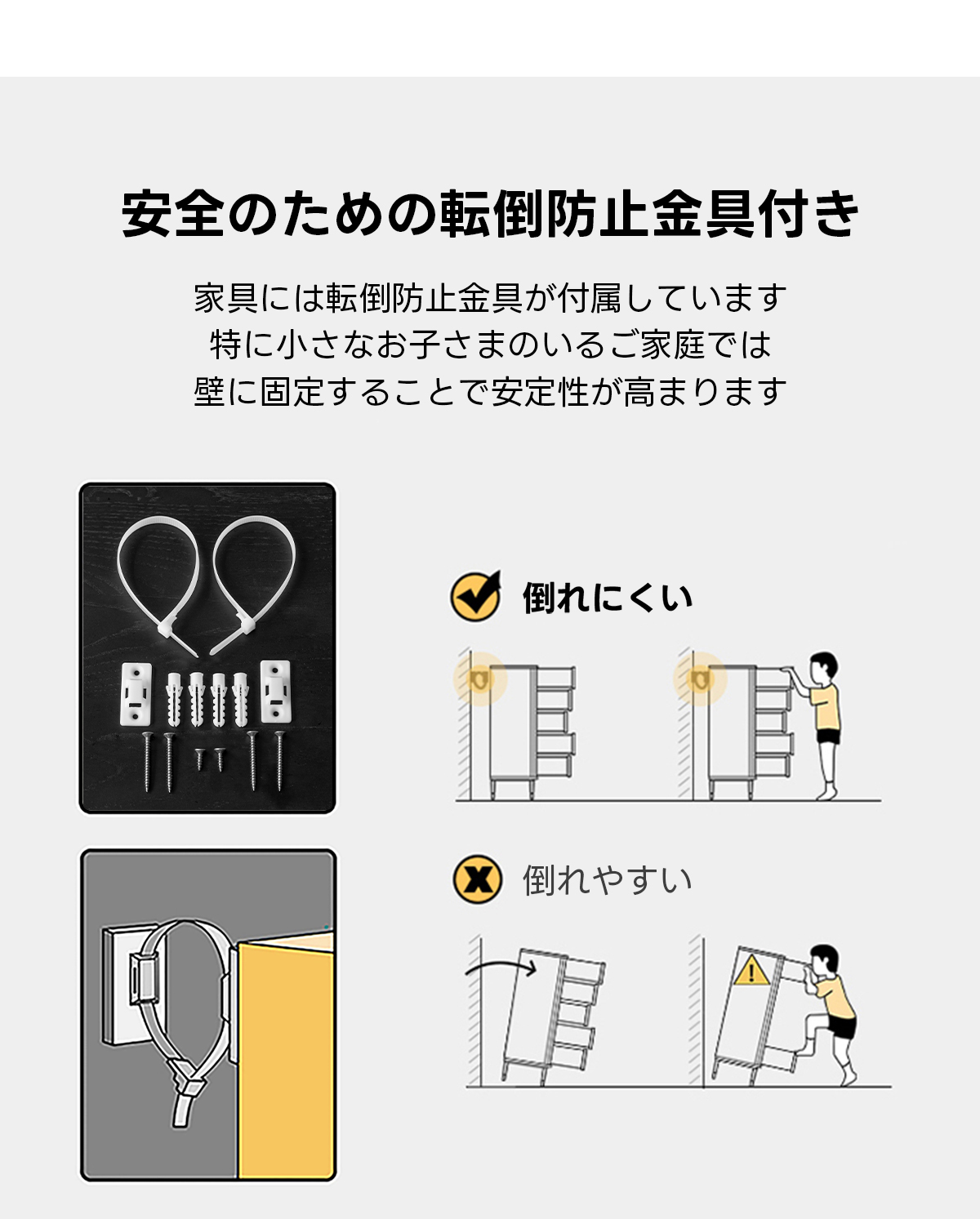 安全のための転倒防止金具付き

家具には転倒防止金具が付属しています
特に小さなお子さまのいるご家庭では
壁に固定することで安定性が高まります

倒れにくい

倒れやすい