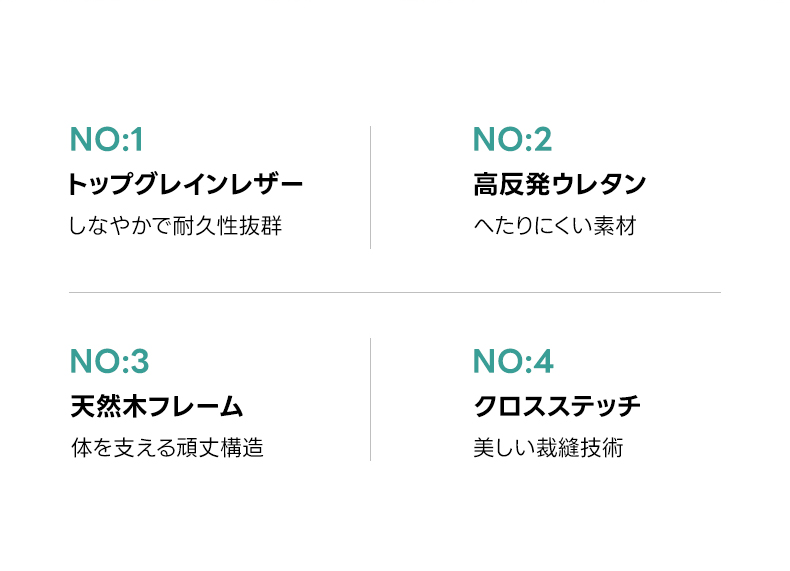 NO:1
トップグレインレザー
しなやかで耐久性抜群

NO:2
高反発ウレタン
へたりにくい素材

NO:3
天然木フレーム
体を支える頑丈構造

NO:4
クロスステッチ
美しい裁縫技術