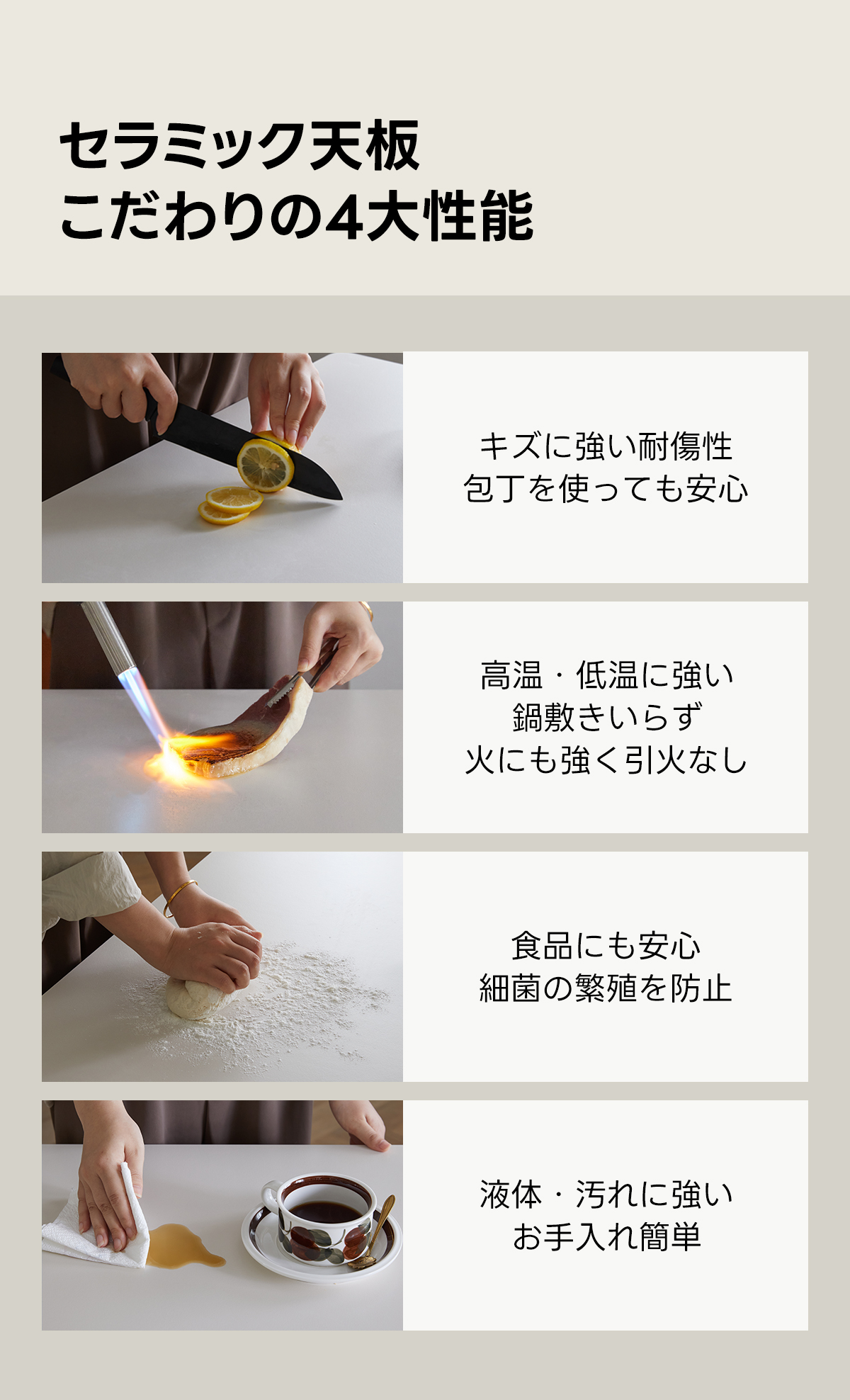 セラミック天板
こだわりの4大性能

キズに強い耐傷性
包丁を使っても安心

高温・低温に強い
鍋敷きいらず
火にも強く引火なし

食品にも安心
細菌の繁殖を防止

液体・汚れに強い
お手入れ簡単