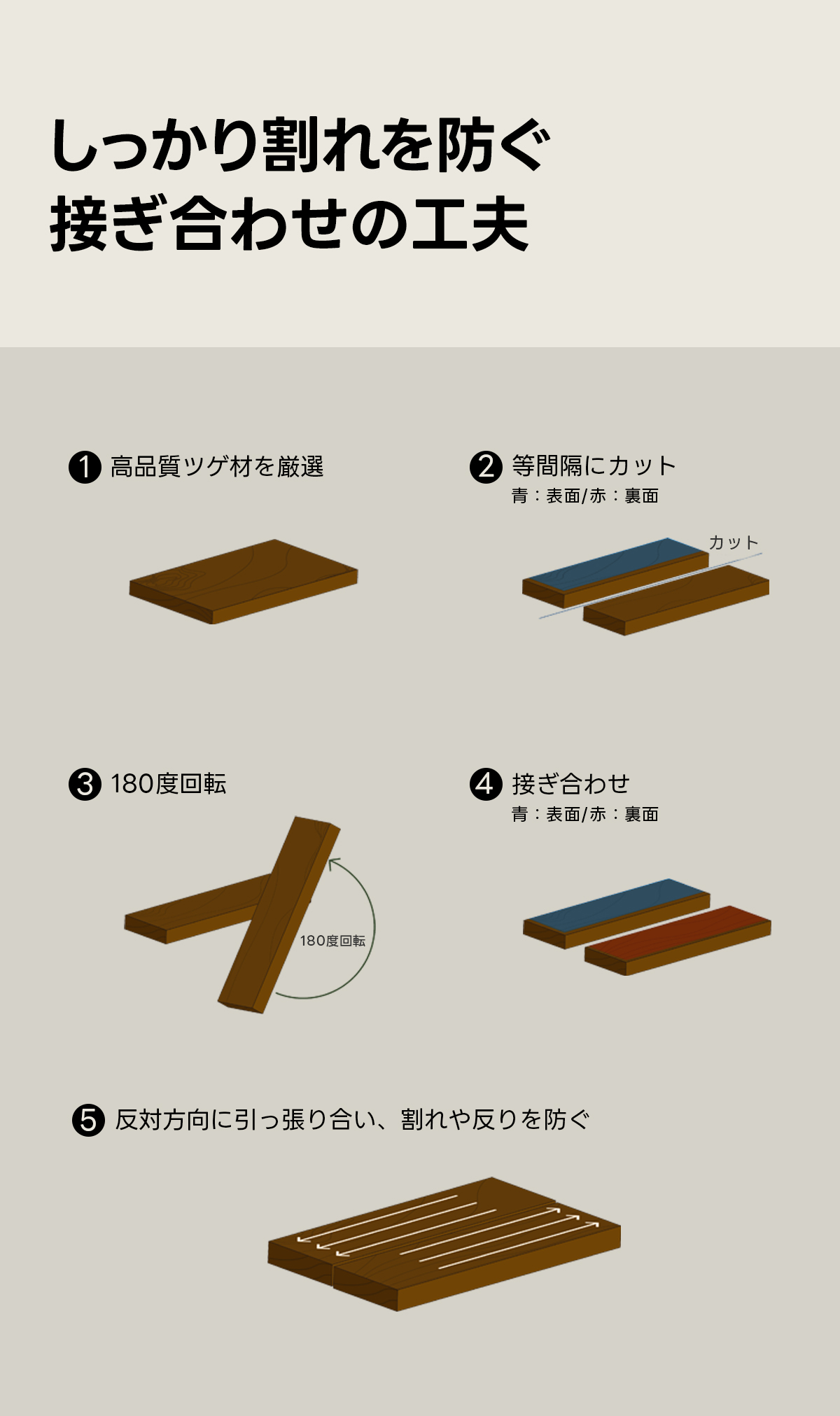 しっかり割れを防ぐ
接ぎ合わせの工夫

❶ 高品質ツゲ材を厳選

❷ 等間隔にカット
青：表面/赤：裏面

カット

❸ 180度回転

180度回転

❹ 接ぎ合わせ
青：表面/赤：裏面

❺ 反対方向に引っ張り合い、割れや反りを防ぐ