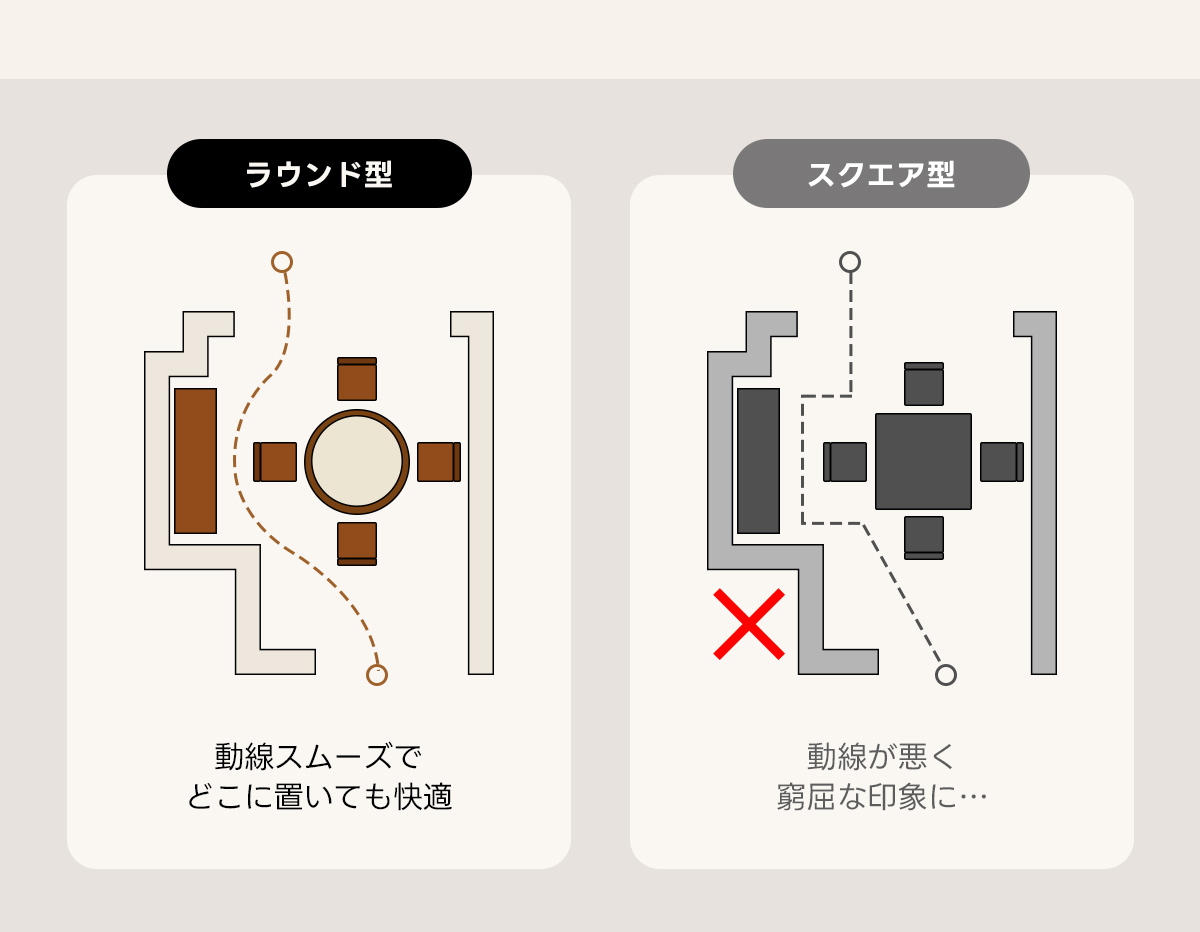 ラウンド型

動線スムーズで
どこに置いても快適

スクエア型

動線が悪く
窮屈な印象に…