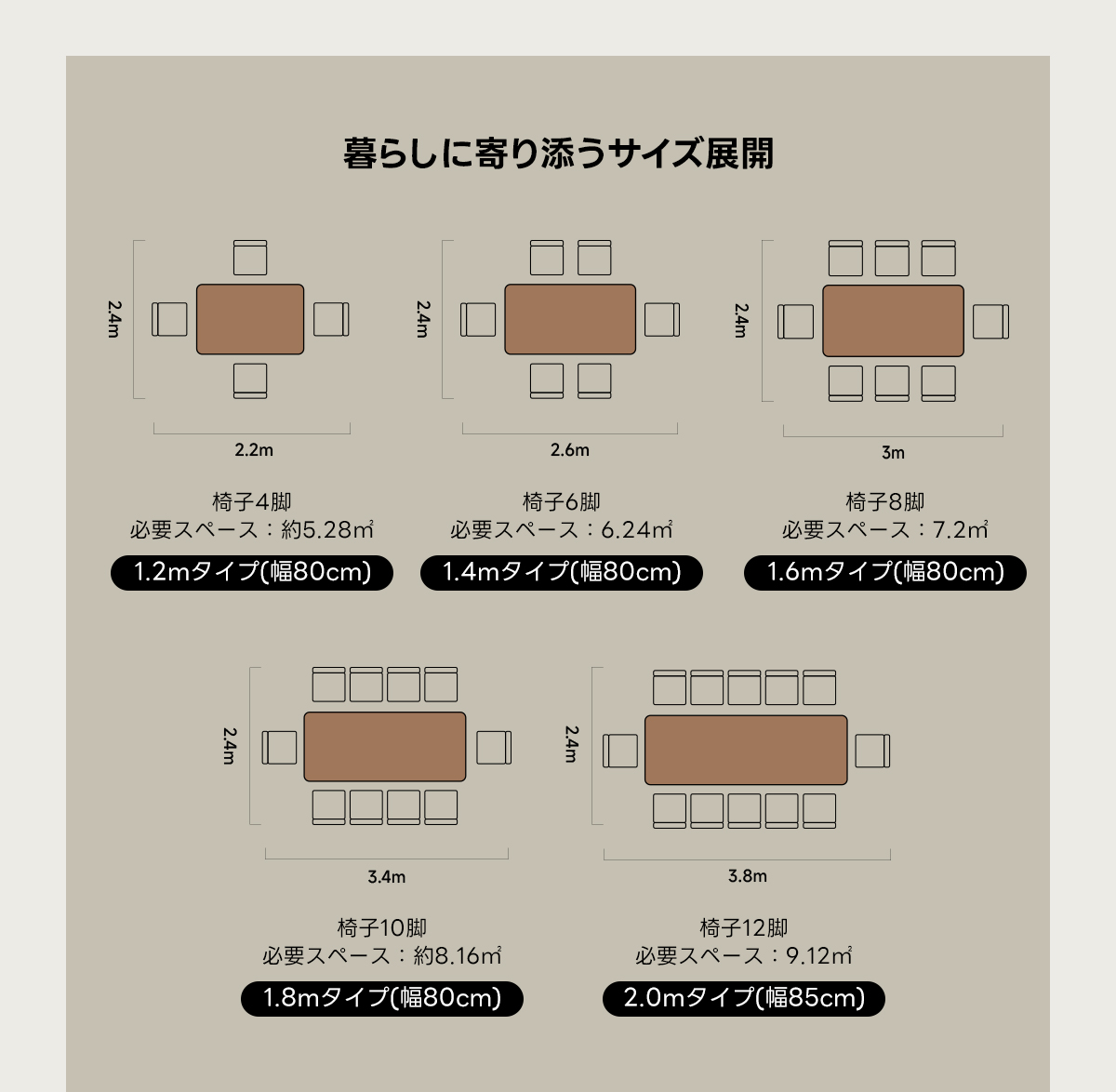 暮らしに寄り添うサイズ展開

2.4m
2.2m
椅子4脚
必要スペース：約5.28㎡
1.2mタイプ(幅80cm)

2.4m
2.6m
椅子6脚
必要スペース：6.24㎡
1.4mタイプ(幅80cm)

2.4m
3m
椅子8脚
必要スペース：7.2㎡
1.6mタイプ(幅80cm)

2.4m
3.4m
椅子10脚
必要スペース：約8.16㎡
1.8mタイプ(幅80cm)

2.4m
3.8m
椅子12脚
必要スペース：9.12㎡
2.0mタイプ(幅85cm)