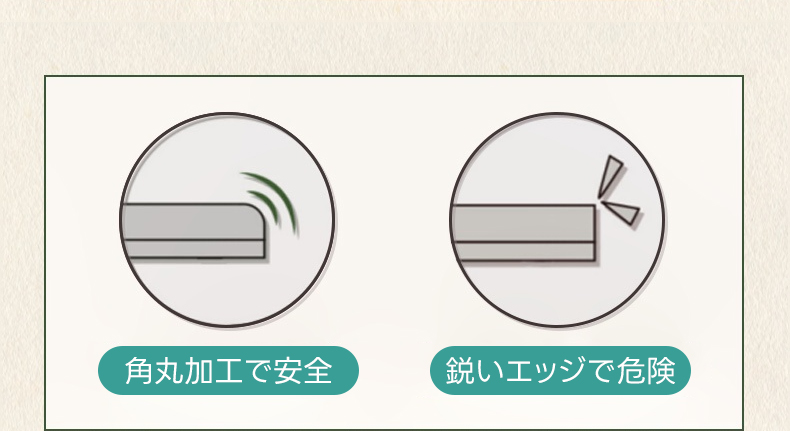 角丸加工で安全

鋭いエッジで危険