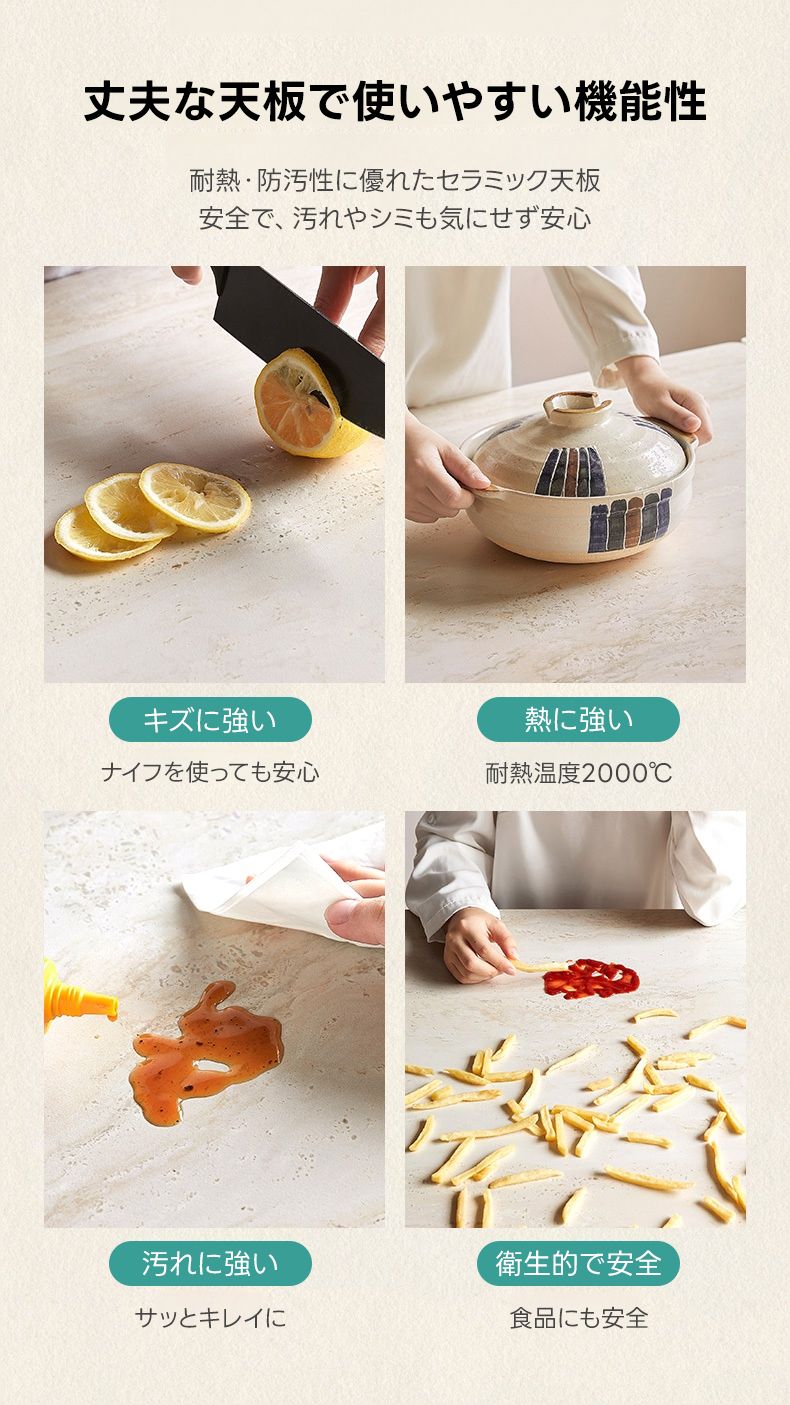 丈夫な天板で使いやすい機能性

耐熱·防汚性に優れたセラミック天板
安全で、汚れやシミも気にせず安心

キズに強い

ナイフを使っても安心

熱に強い

耐熱温度2000℃

汚れに強い

サッとキレイに

衛生的で安全

食品にも安全