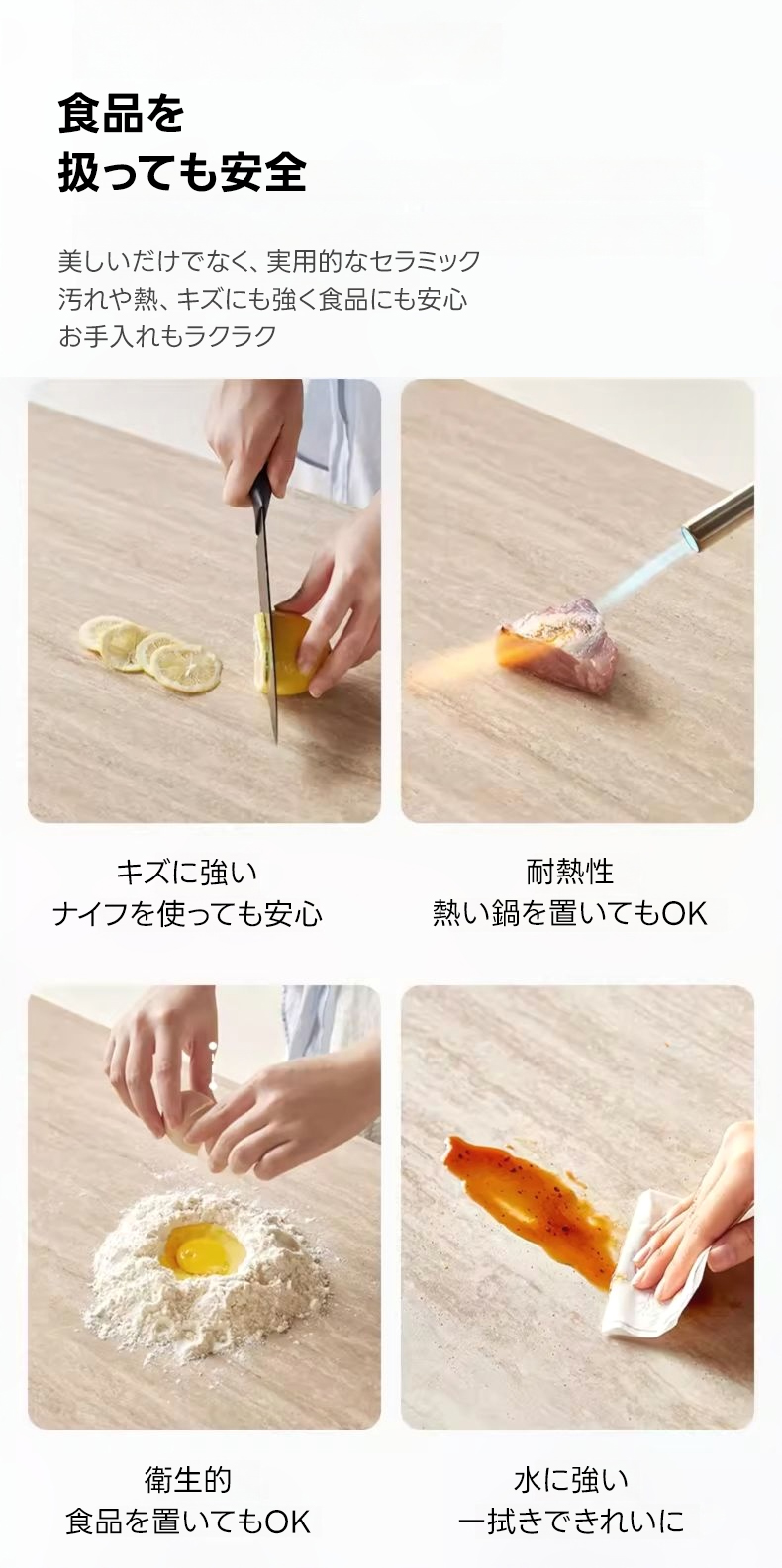 食品を
扱っても安全

美しいだけでなく、実用的なセラミック
汚れや熱、キズにも強く食品にも安心
お手入れもラクラク

キズに強い
ナイフを使っても安心

耐熱性
熱い鍋を置いてもOK

衛生的
食品を置いてもOK

水に強い
一拭きできれいに