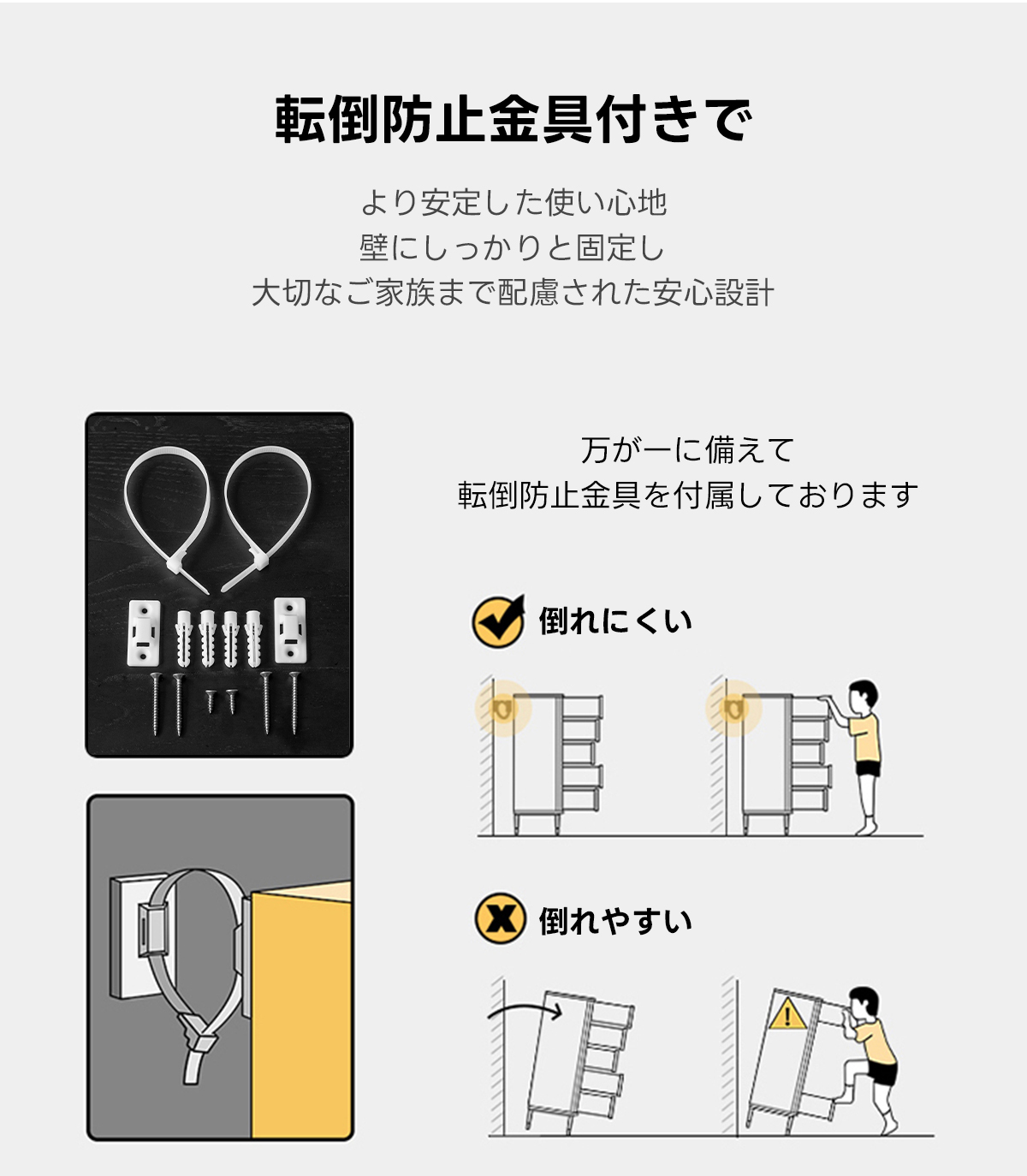 転倒防止金具付きで

より安定した使い心地
壁にしっかりと固定し
大切なご家族まで配慮された安心設計

万が一に備えて
転倒防止金具を付属しております

倒れにくい

倒れやすい