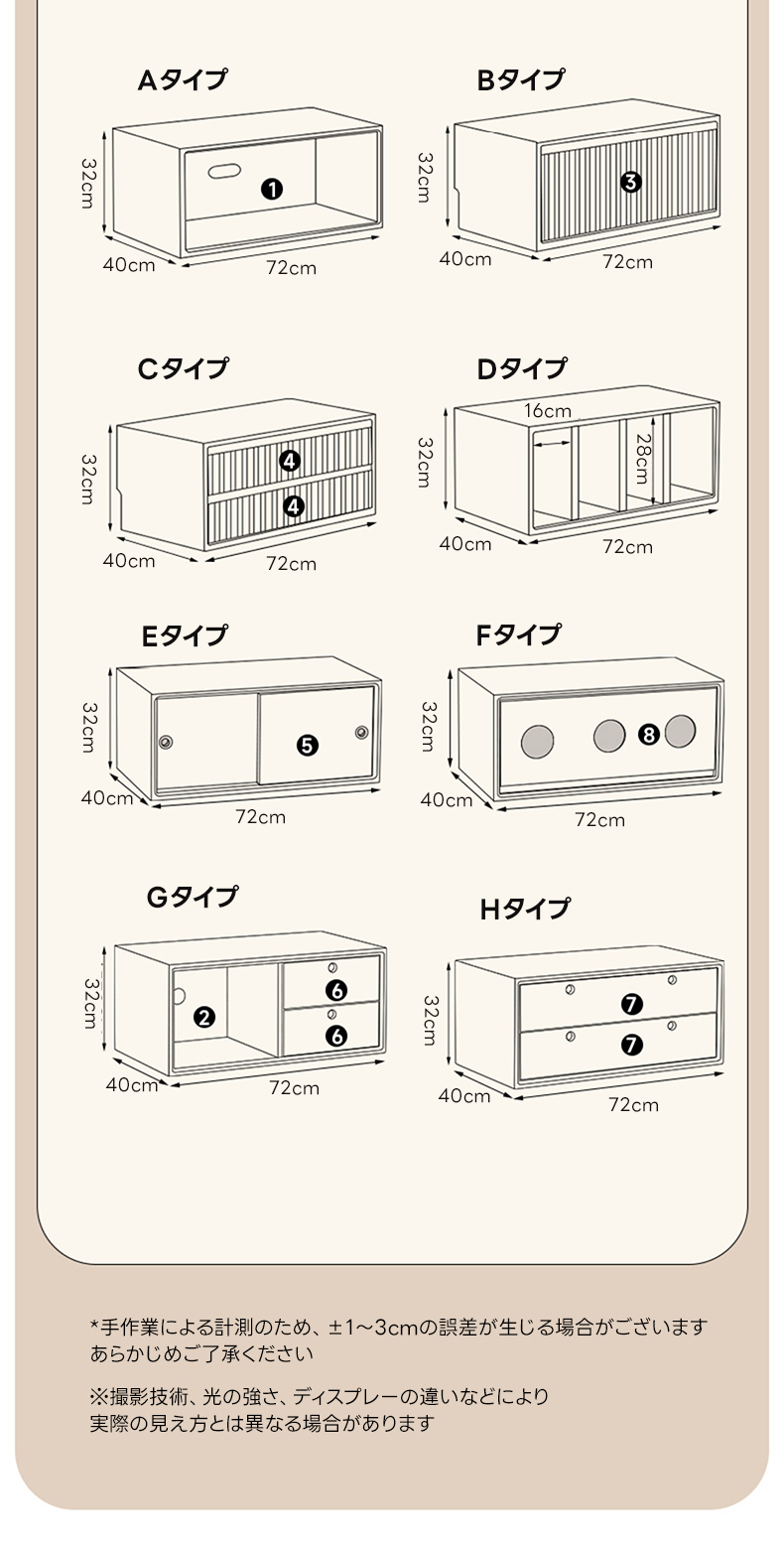 Aタイプ
32cm
❶
40cm
72cm

Bタイプ
32cm
❸
40cm
72cm

Cタイプ
32cm
❹
❹
40cm
72cm

Dタイプ
16cm
32cm
28cm
40cm
72cm

Eタイプ
32cm
❺
40cm
72cm

Fタイプ
32cm
❽
40cm
72cm

Gタイプ
32cm
❷
❻
❻
40cm
72cm

Hタイプ
32cm
❼
❼
40cm
72cm

*手作業による計測のため、±1～3cmの誤差が生じる場合がございます あらかじめご了承ください

※撮影技術、光の強さ、ディスプレーの違いなどにより 実際の見え方とは異なる場合があります