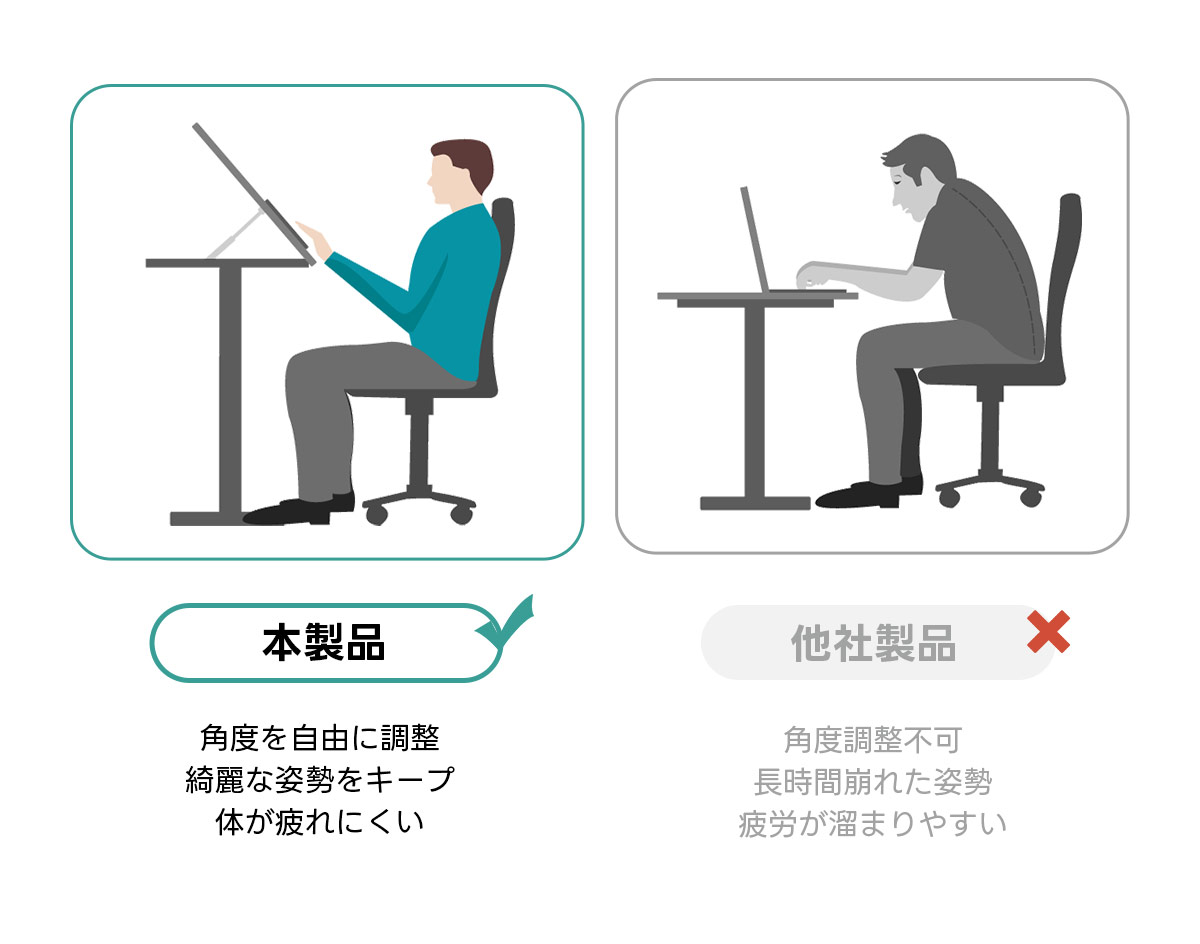 本製品

角度を自由に調整
綺麗な姿勢をキープ
体が疲れにくい

他社製品

角度調整不可
長時間崩れた姿勢
疲労が溜まりやすい