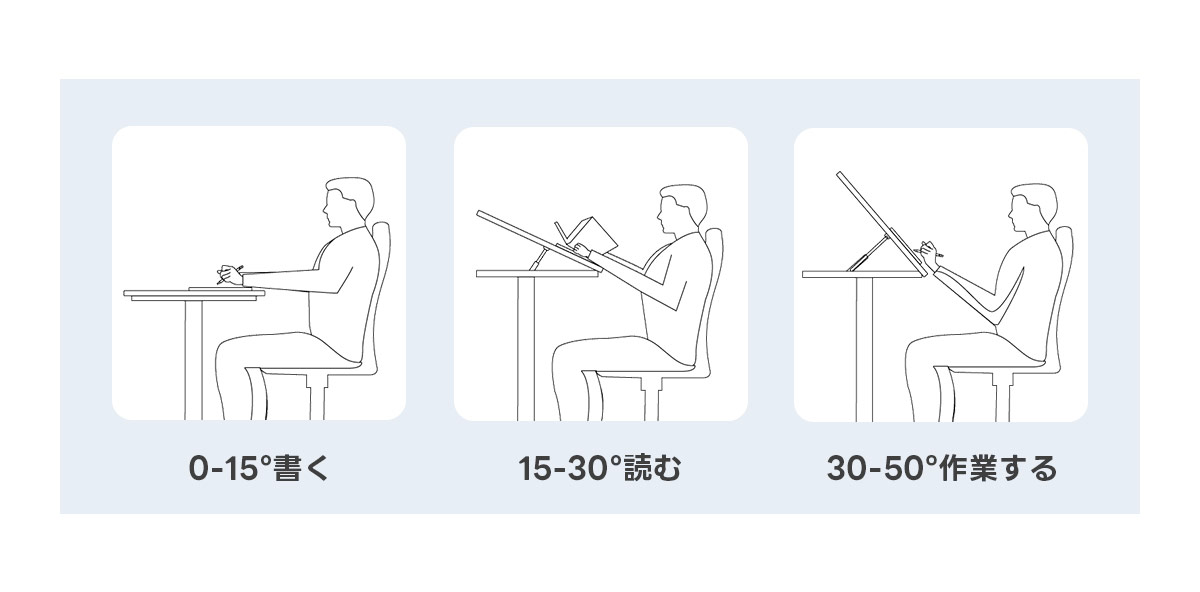 0-15°書く

15-30°読む

30-50°作業する