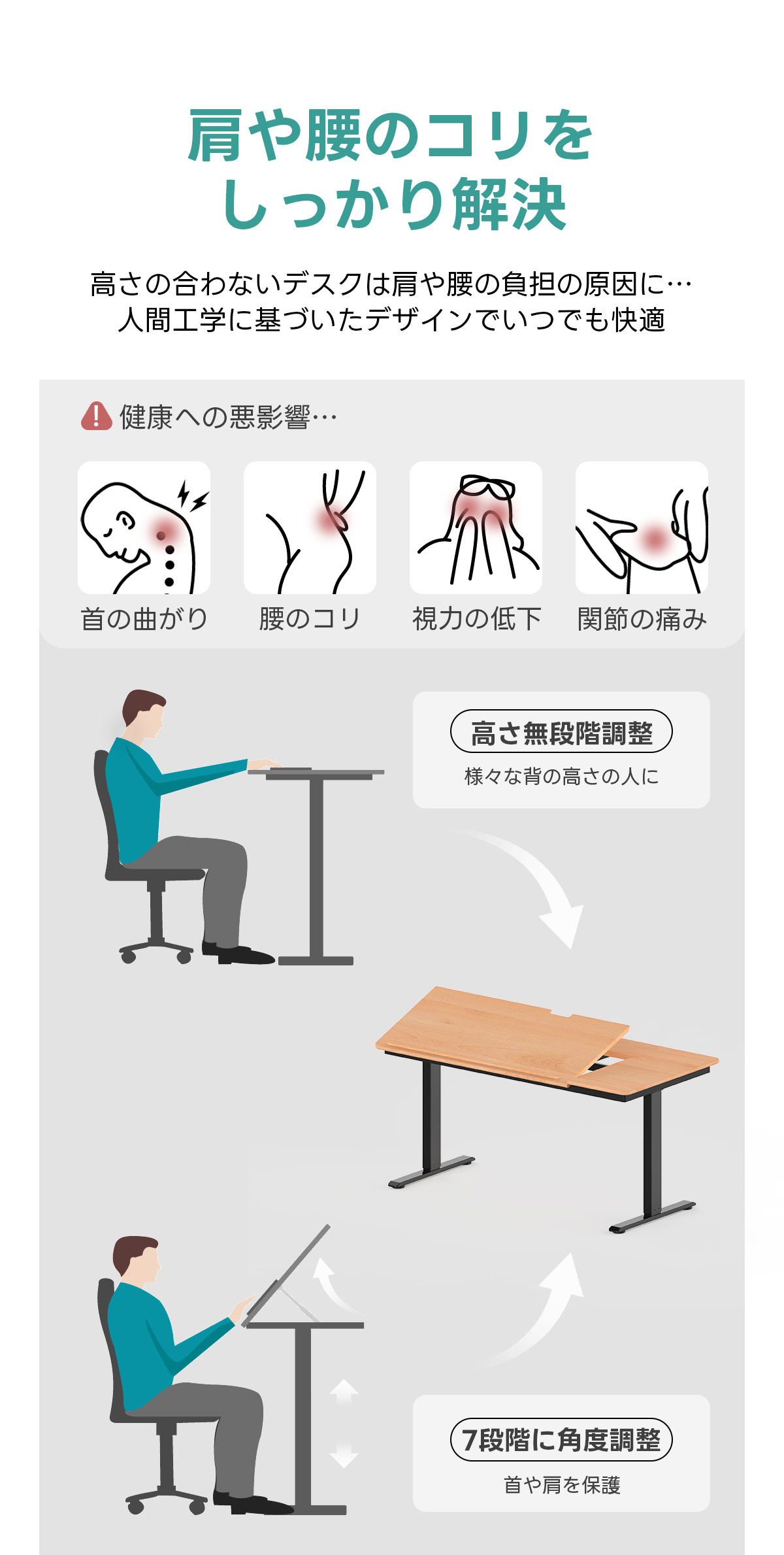 肩や腰のコリを
しっかり解決

高さの合わないデスクは肩や腰の負担の原因に…
人間工学に基づいたデザインでいつでも快適

健康への悪影響…

首の曲がり

腰のコリ

視力の低下

関節の痛み

高さ無段階調整

様々な背の高さの人に

7段階に角度調整

首や肩を保護