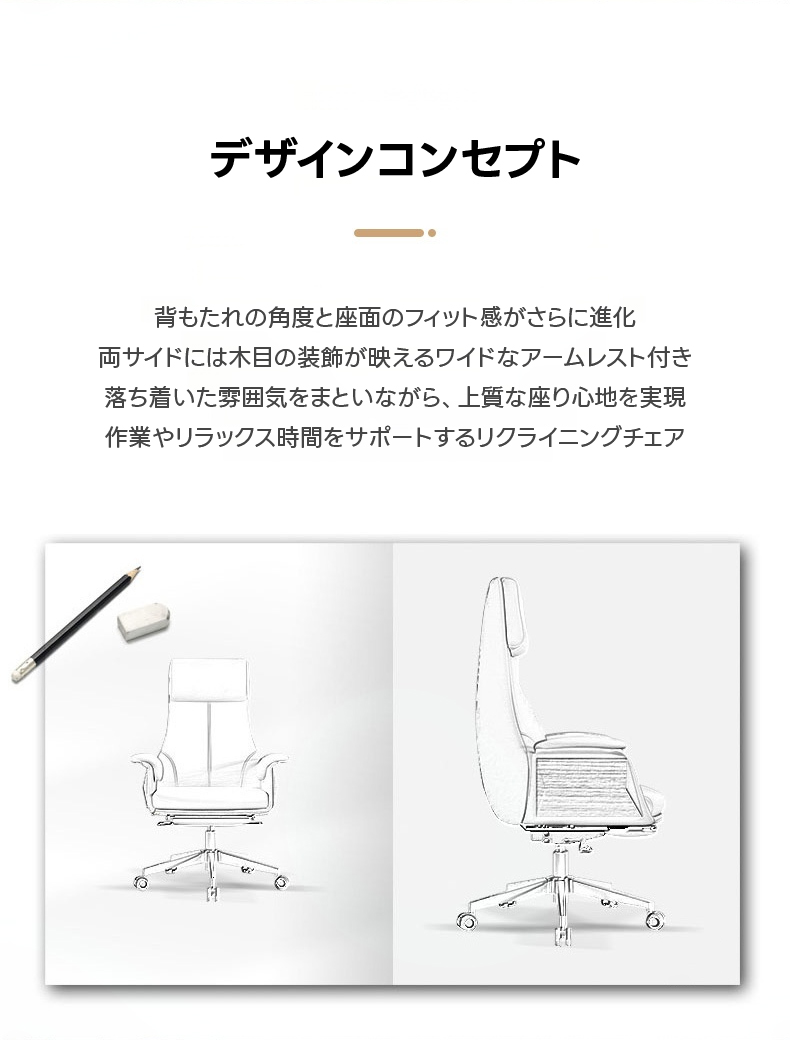 デザインコンセプト

背もたれの角度と座面のフィット感がさらに進化
両サイドには木目の装飾が映えるワイドなアームレスト付き
落ち着いた雰囲気をまといながら、上質な座り心地を実現
作業やリラックス時間をサポートするリクライニングチェア