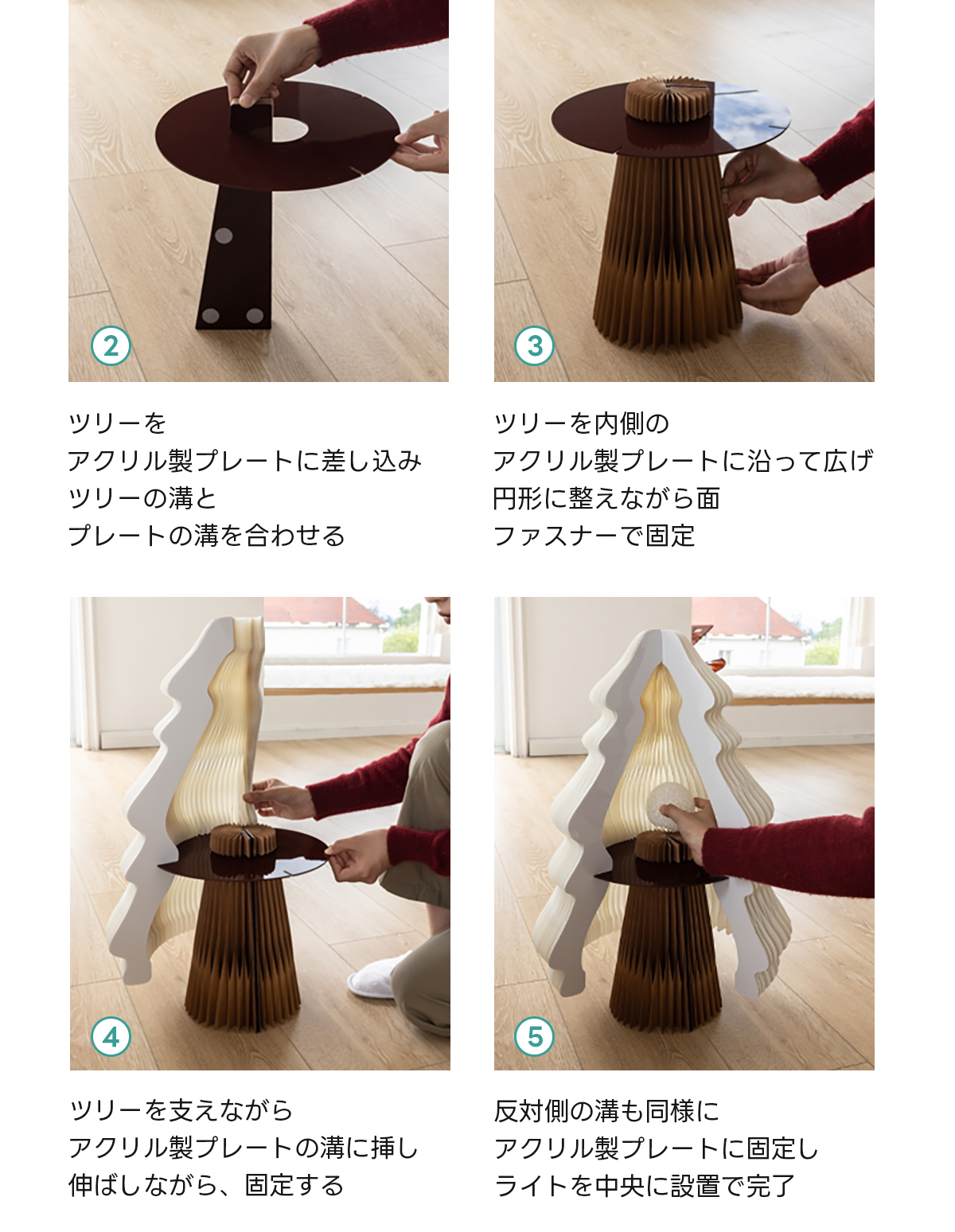 2

ツリーを
アクリル製プレートに差し込み
ツリーの溝と
プレートの溝を合わせる

3

ツリーを内側の
アクリル製プレートに沿って広げ
円形に整えながら面
ファスナーで固定

4

ツリーを支えながら
アクリル製プレートの溝に挿し
伸ばしながら、固定する

5

反対側の溝も同様に
アクリル製プレートに固定し
ライトを中央に設置で完了