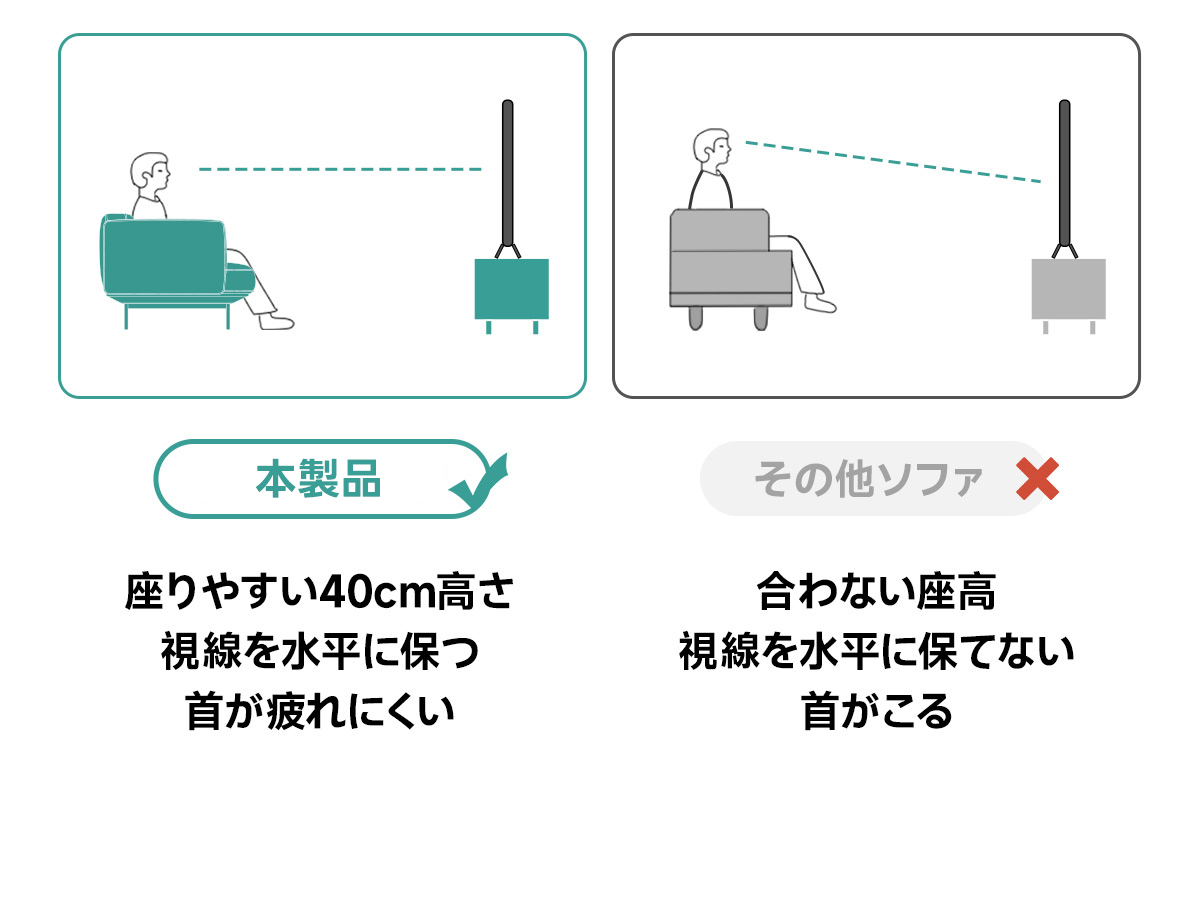 本製品

座りやすい40cm高さ
視線を水平に保つ
首が疲れにくい

その他ソファ

合わない座高
視線を水平に保てない
首がこる