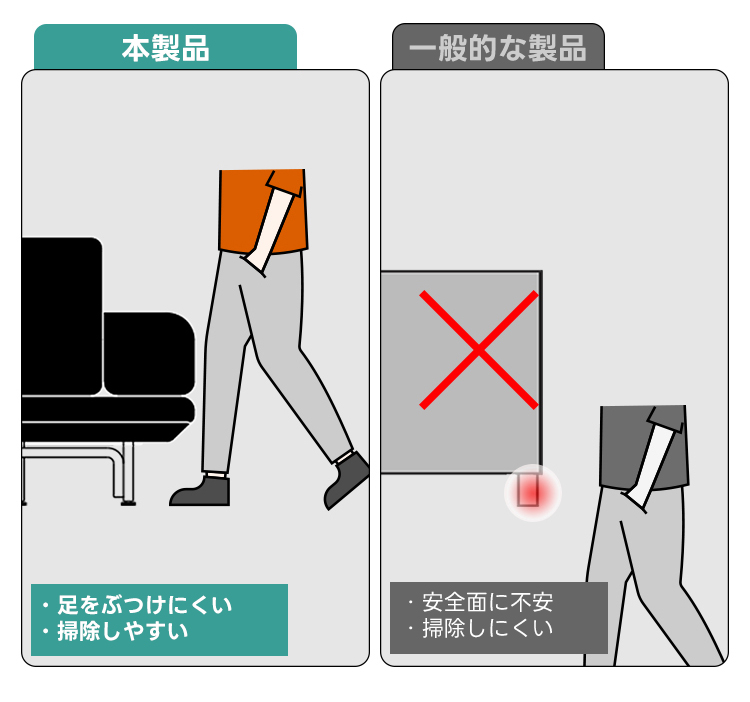 本製品

・足をぶつけにくい
・掃除しやすい

一般的な製品

・安全面に不安
・掃除しにくい