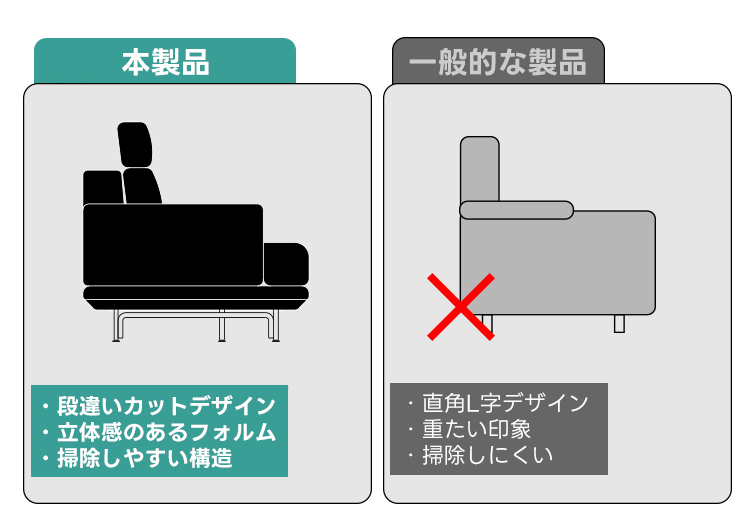 本製品

・段違いカットデザイン
・立体感のあるフォルム
・掃除しやすい構造

一般的な製品

・直角L字デザイン
・重たい印象
・掃除しにくい