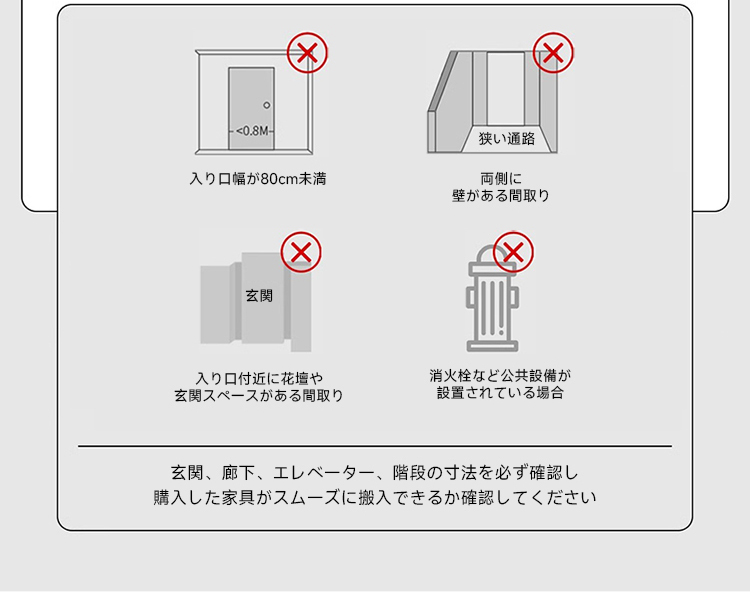 <0.8M

入り口幅が80cm未満

狭い通路

両側に
壁がある間取り

玄関

入り口付近に花壇や
玄関スペースがある間取り

消火栓など公共設備が
設置されている場合

玄関、廊下、エレベーター、階段の寸法を必ず確認し
購入した家具がスムーズに搬入できるか確認してください