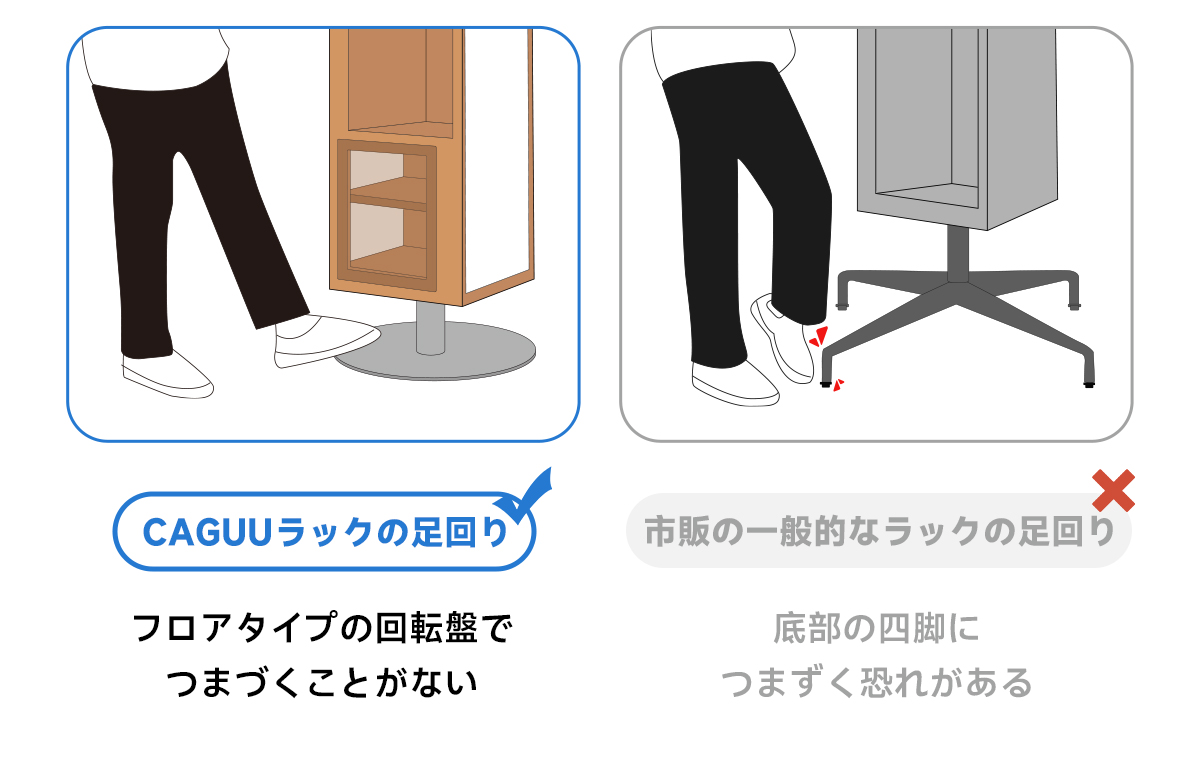 CAGUUラックの足回り

フロアタイプの回転盤で
つまづくことがない

市販の一般的なラックの足回り

底部の四脚に
つまずく恐れがある