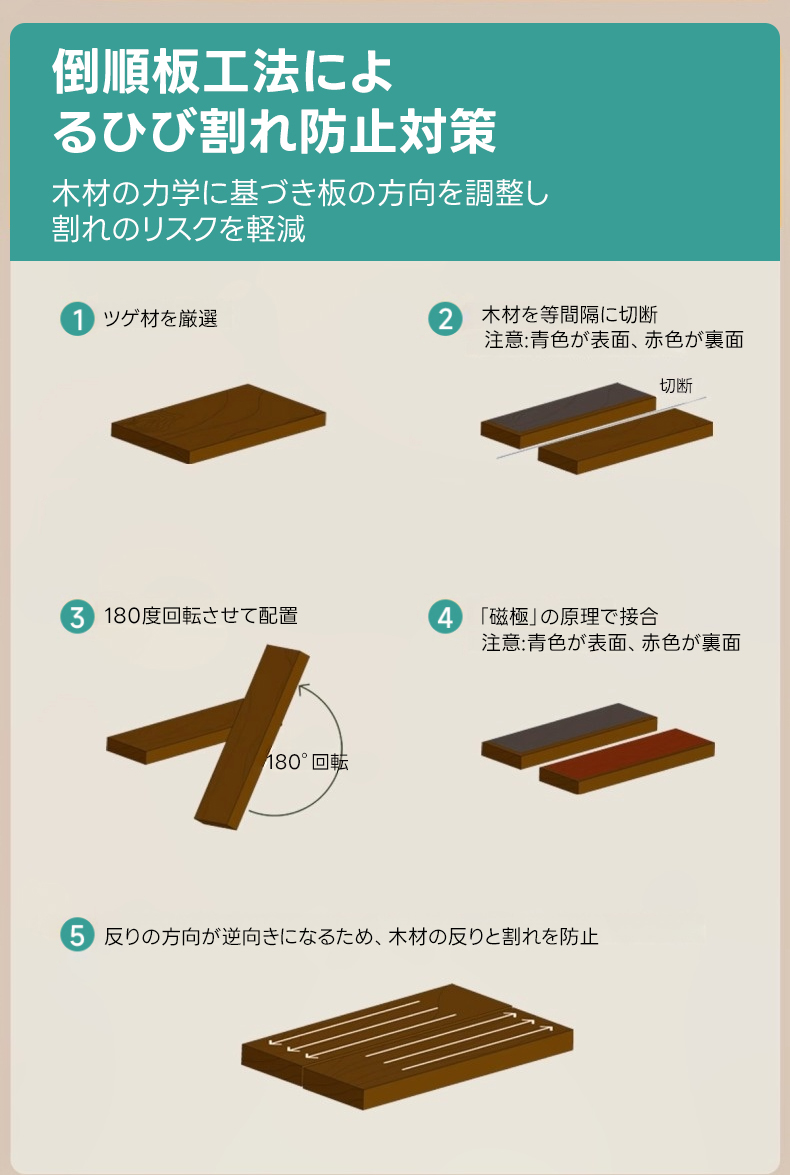 倒順板工法によるひび割れ防止対策

木材の力学に基づき板の方向を調整し割れのリスクを軽減

1 ツゲ材を厳選

2 木材を等間隔に切断
注意:青色が表面、赤色が裏面

切断

3 180度回転させて配置

180° 回転

4 「磁極」の原理で接合
注意:青色が表面、赤色が裏面

5 反りの方向が逆向きになるため、木材の反りと割れを防止