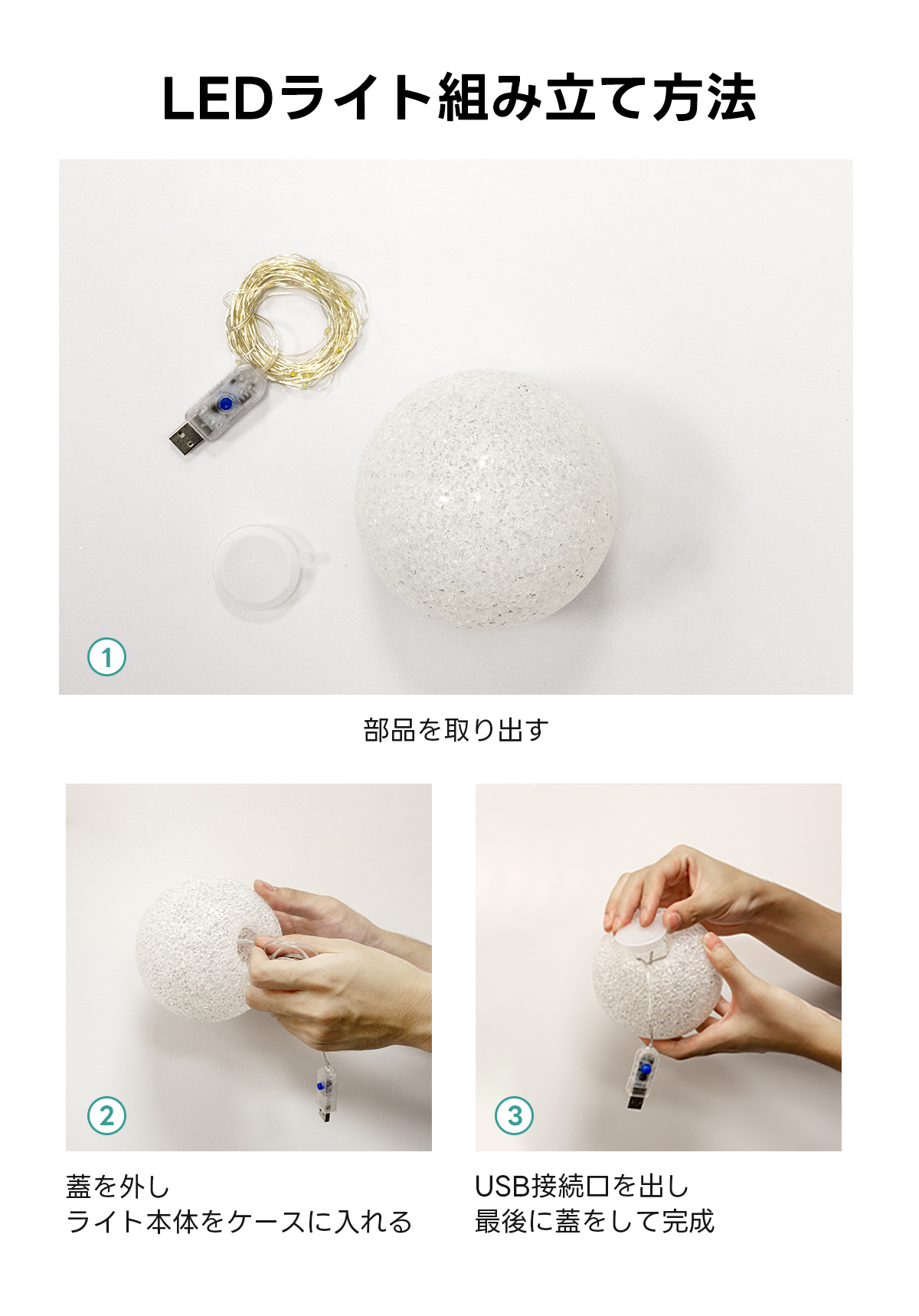 LEDライト組み立て方法

1

部品を取り出す

2

蓋を外し
ライト本体をケースに入れる

3

USB接続口を出し
最後に蓋をして完成