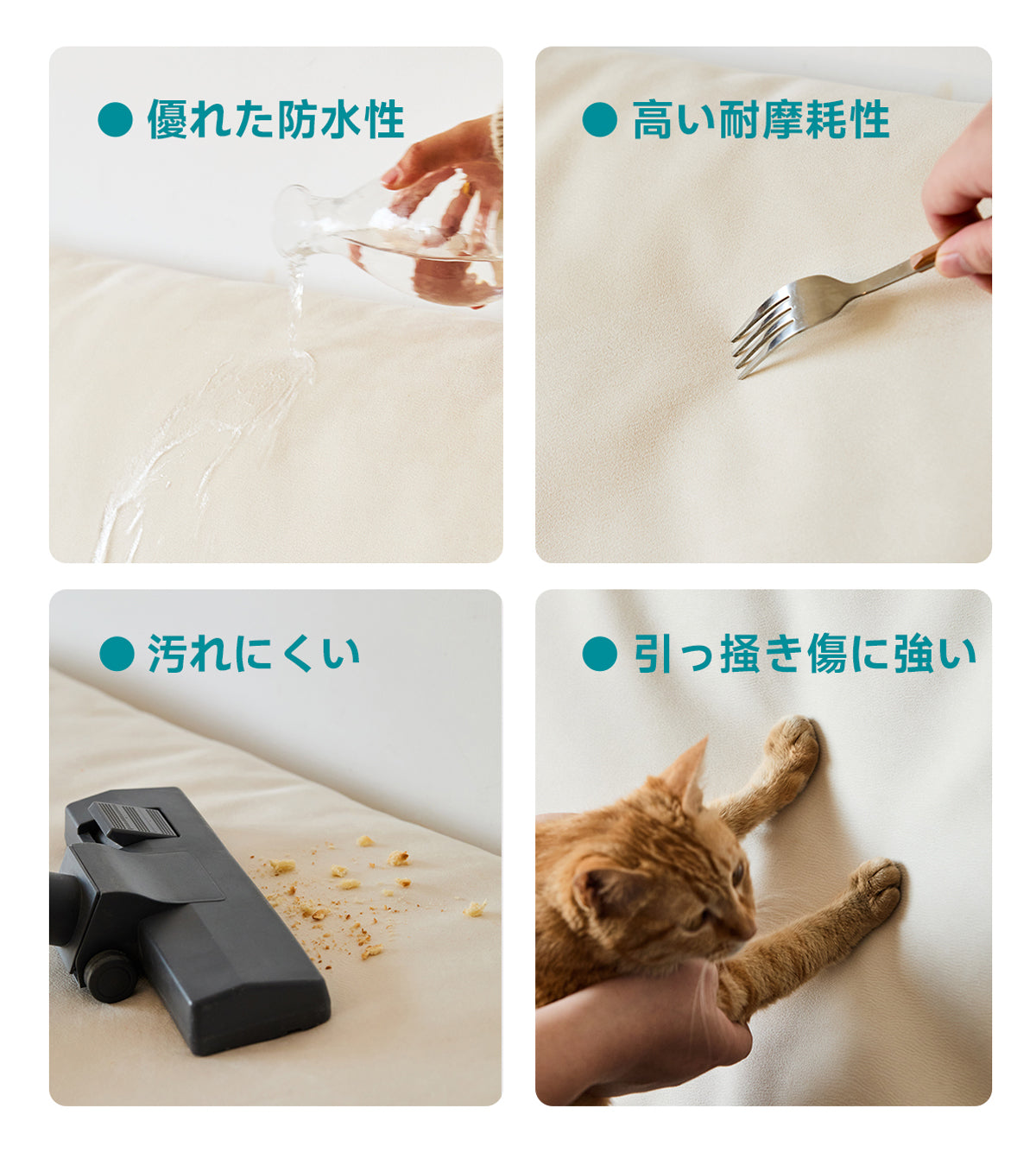 ● 優れた防水性

● 高い耐摩耗性

● 汚れにくい

● 引っ掻き傷に強い