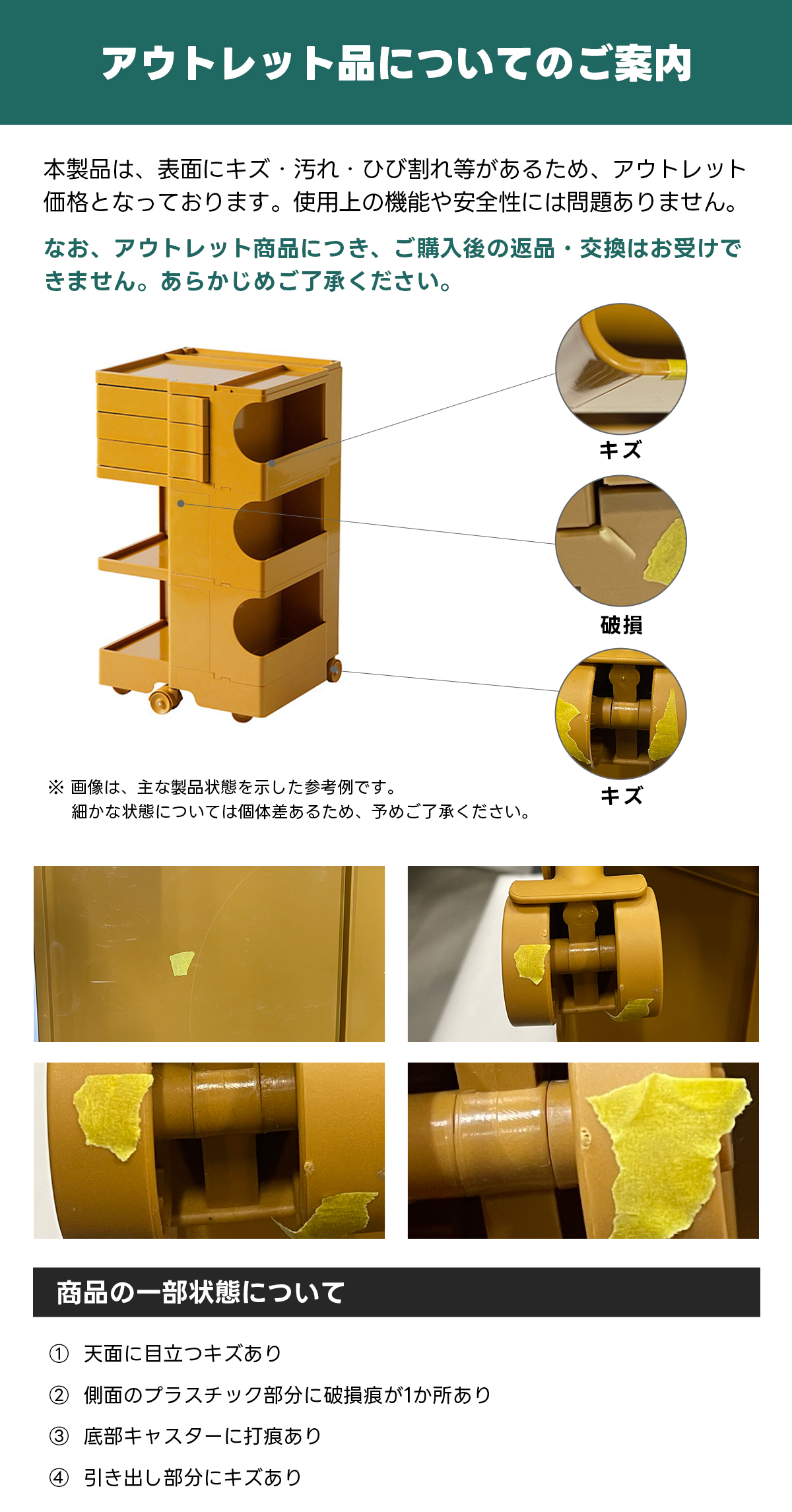 アウトレット品についてのご案内

本製品は、表面にキズ・汚れ・ひび割れ等があるため、アウトレット価格となっております。使用上の機能や安全性には問題ありません。

なお、アウトレット商品につき、ご購入後の返品・交換はお受けできません。あらかじめご了承ください。

キズ

破損

キズ

※ 画像は、主な製品状態を示した参考例です。
細かな状態については個体差あるため、予めご了承ください。

商品の一部状態について

① 天面に目立つキズあり

② 側面のプラスチック部分に破損痕が1か所あり

③ 底部キャスターに打痕あり

④ 引き出し部分にキズあり