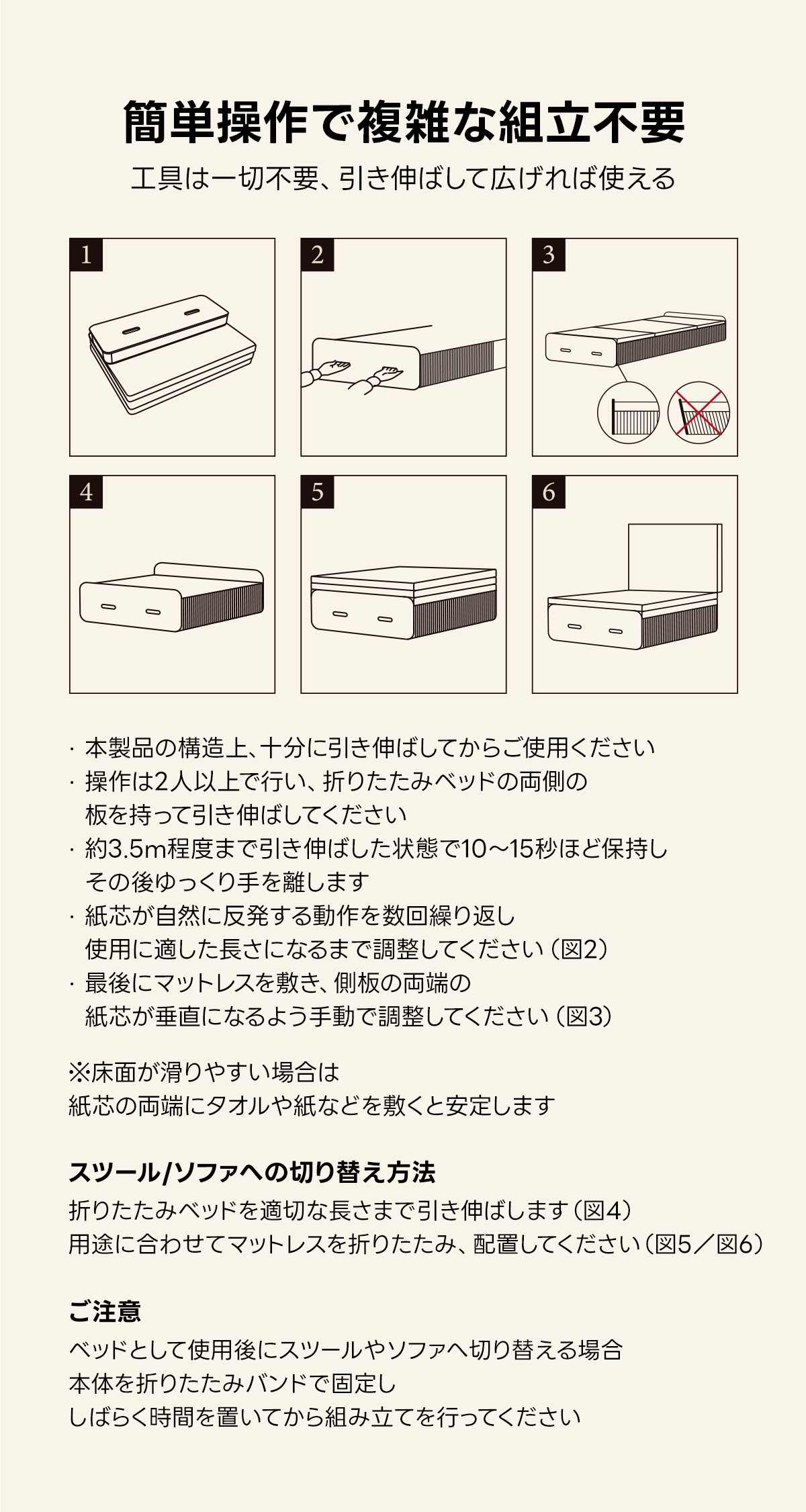 簡単操作で複雑な組立不要

工具は一切不要、引き伸ばして広げれば使える

1

2

3

4

5

6

· 本製品の構造上、十分に引き伸ばしてからご使用ください
· 操作は2人以上で行い、折りたたみベッドの両側の板を持って引き伸ばしてください
· 約3.5m程度まで引き伸ばした状態で10〜15秒ほど保持しその後ゆっくり手を離します
· 紙芯が自然に反発する動作を数回繰り返し使用に適した長さになるまで調整してください（図2）
· 最後にマットレスを敷き、側板の両端の紙芯が垂直になるよう手動で調整してください（図3）

※床面が滑りやすい場合は
紙芯の両端にタオルや紙などを敷くと安定します

スツール/ソファへの切り替え方法

折りたたみベッドを適切な長さまで引き伸ばします（図4）
用途に合わせてマットレスを折りたたみ、配置してください（図5／図6）

ご注意

ベッドとして使用後にスツールやソファへ切り替える場合
本体を折りたたみバンドで固定し
しばらく時間を置いてから組み立てを行ってください