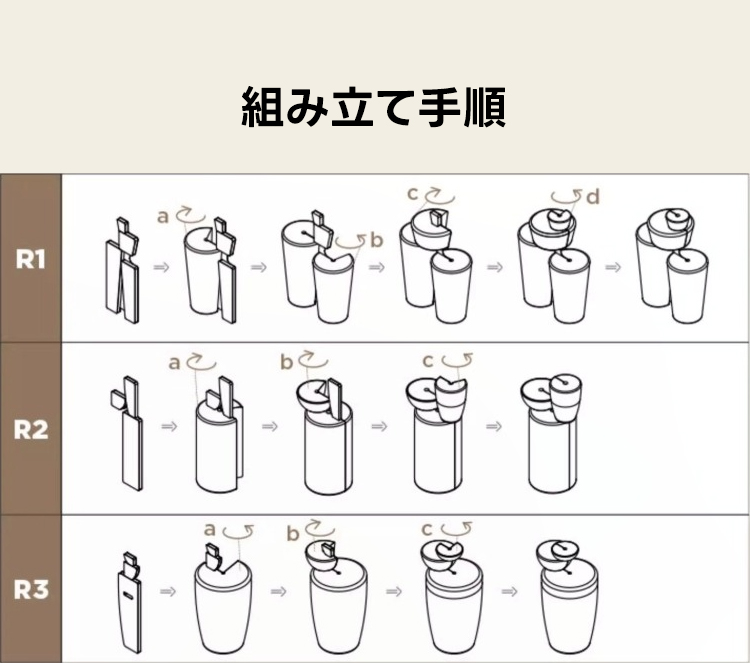 組み立て手順

R1
a
b
c
d

R2
a
b
c

R3
a
b
c