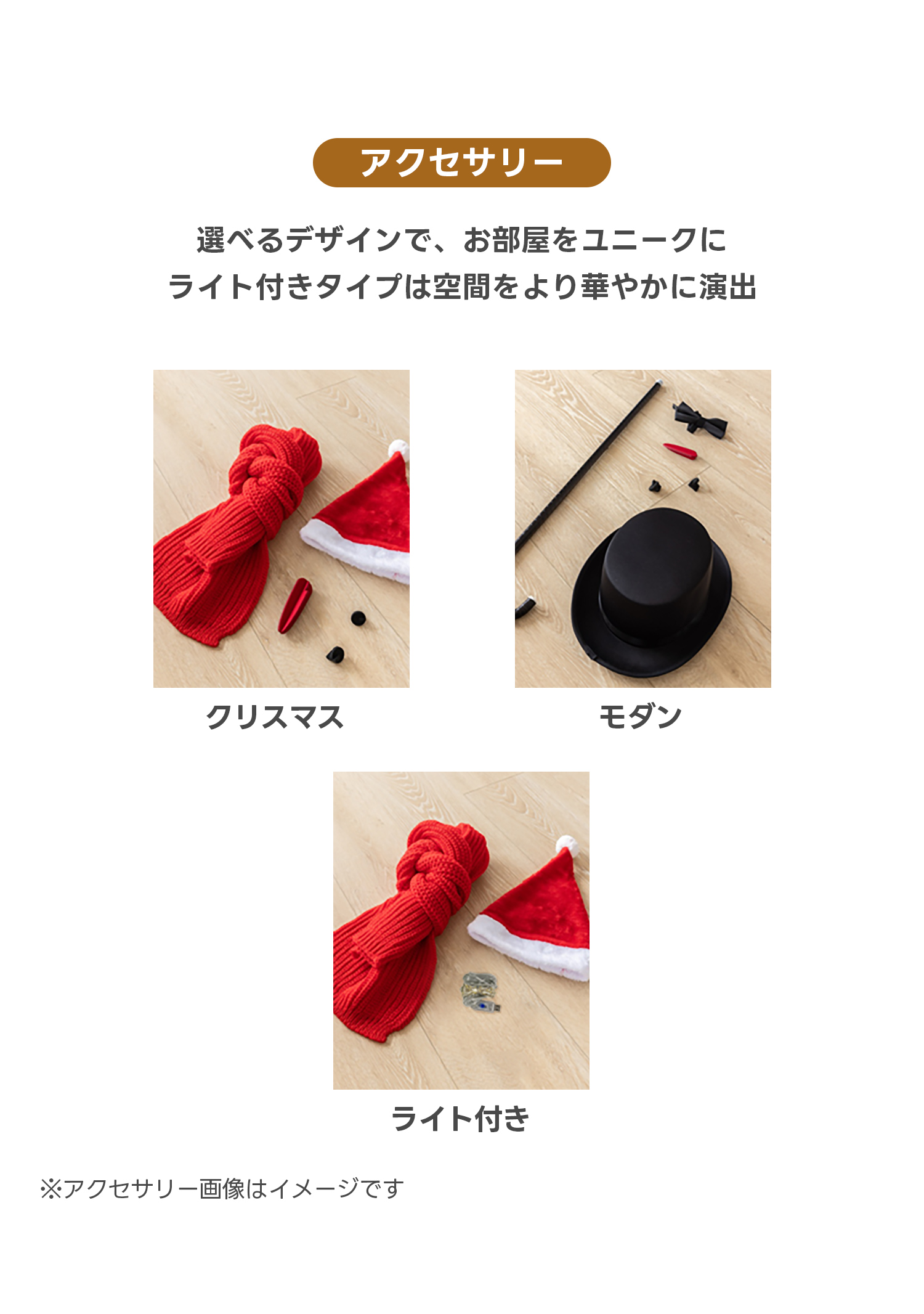 アクセサリー

選べるデザインで、お部屋をユニークに
ライト付きタイプは空間をより華やかに演出

クリスマス

モダン

ライト付き

※アクセサリー画像はイメージです