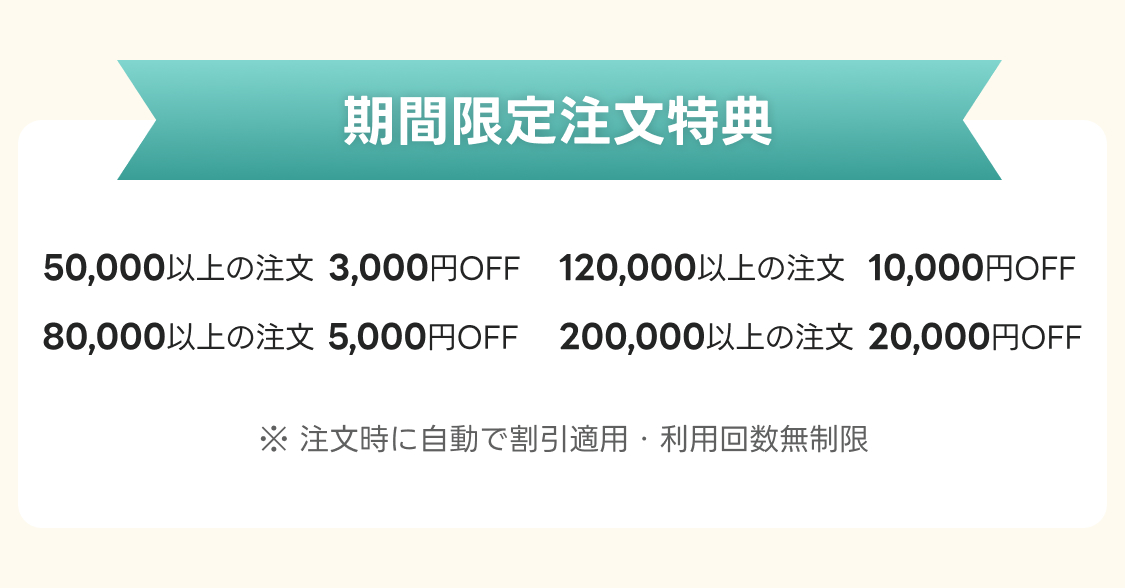 期間限定注文特典

50,000以上の注文 3,000円OFF

80,000以上の注文 5,000円OFF

120,000以上の注文 10,000円OFF

200,000以上の注文 20,000円OFF

※注文時に自動で割引適用・利用回数無制限