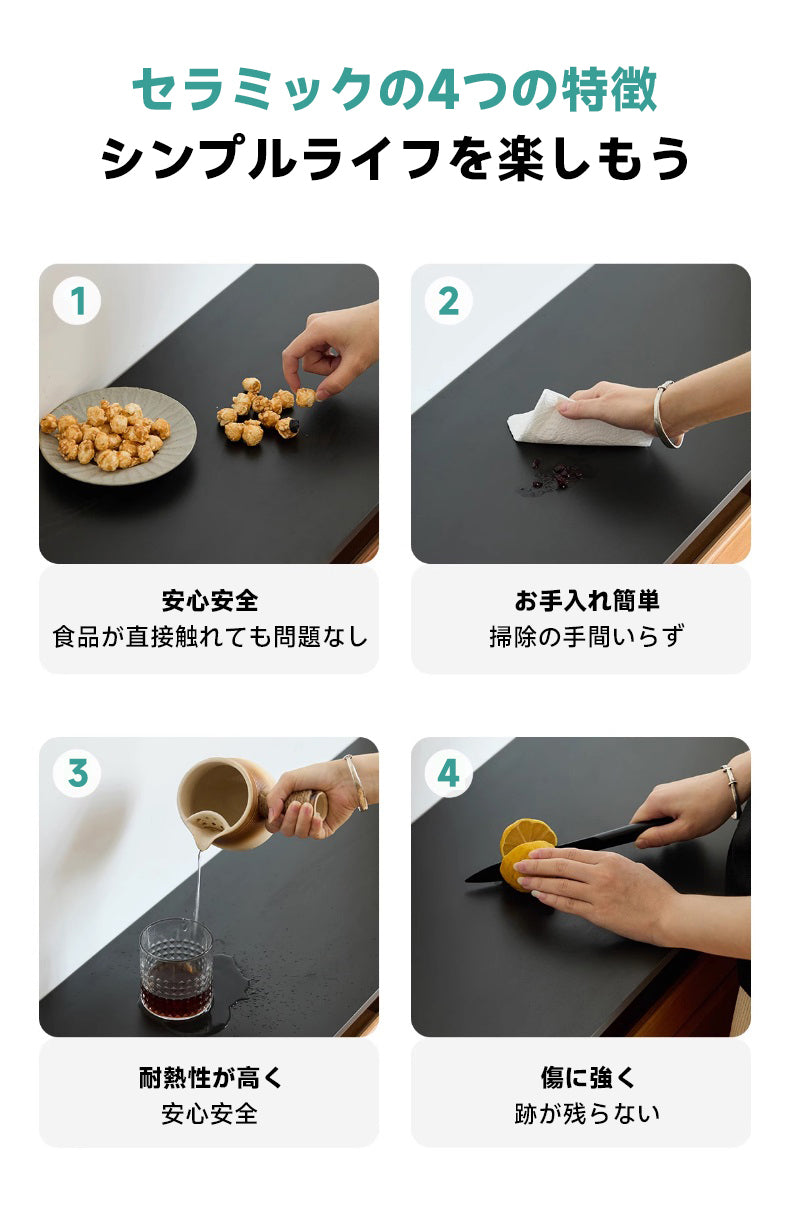 セラミックの4つの特徴
シンプルライフを楽しもう

1

安心安全
食品が直接触れても問題なし

2

お手入れ簡単
掃除の手間いらず

3

耐熱性が高く
安心安全

4

傷に強く
跡が残らない