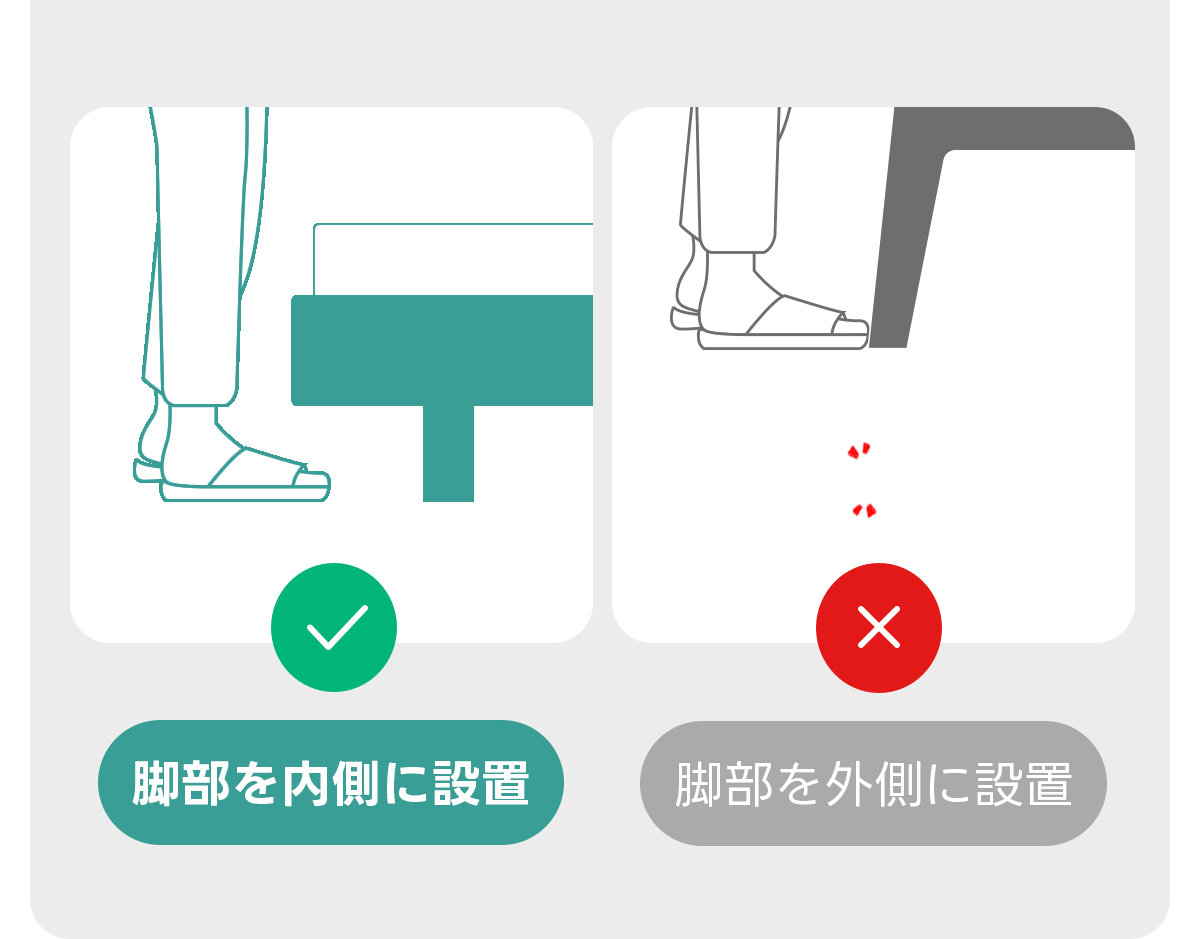 脚部を内側に設置

脚部を外側に設置