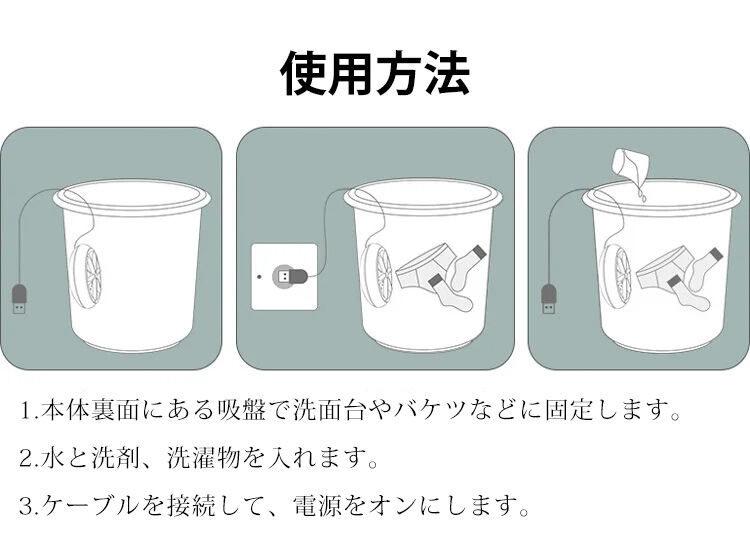 使用方法

1.本体裏面にある吸盤で洗面台やバケツなどに固定します。

2.水と洗剤、洗濯物を入れます。

3.ケーブルを接続して、電源をオンにします。