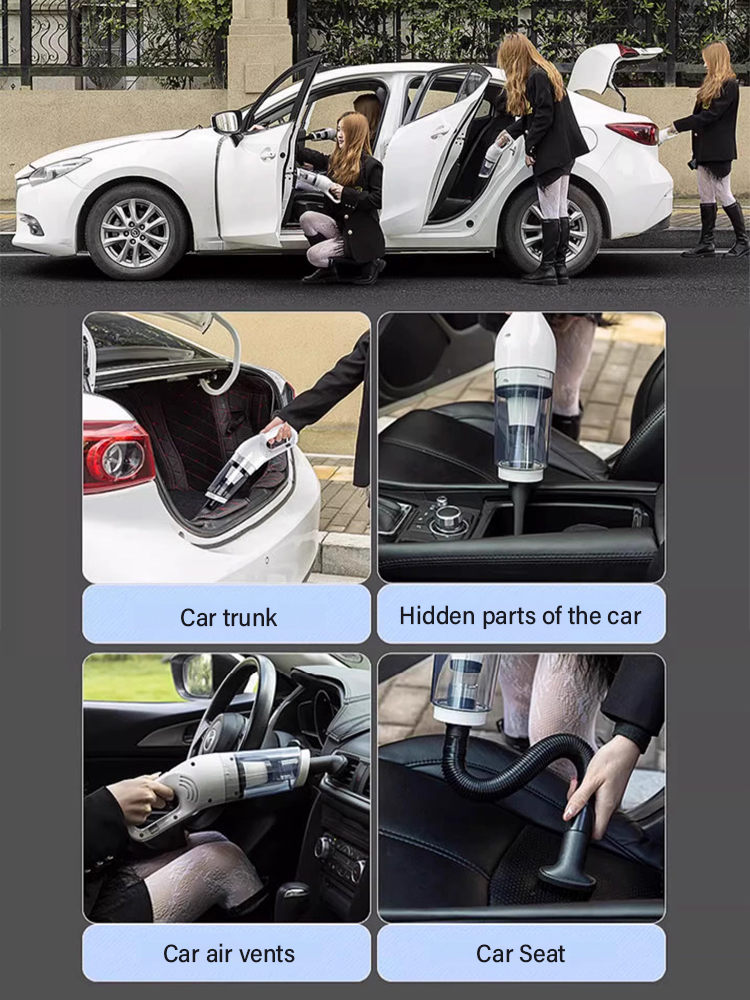 Car trunk

Hidden parts of the car

Car air vents

Car Seat