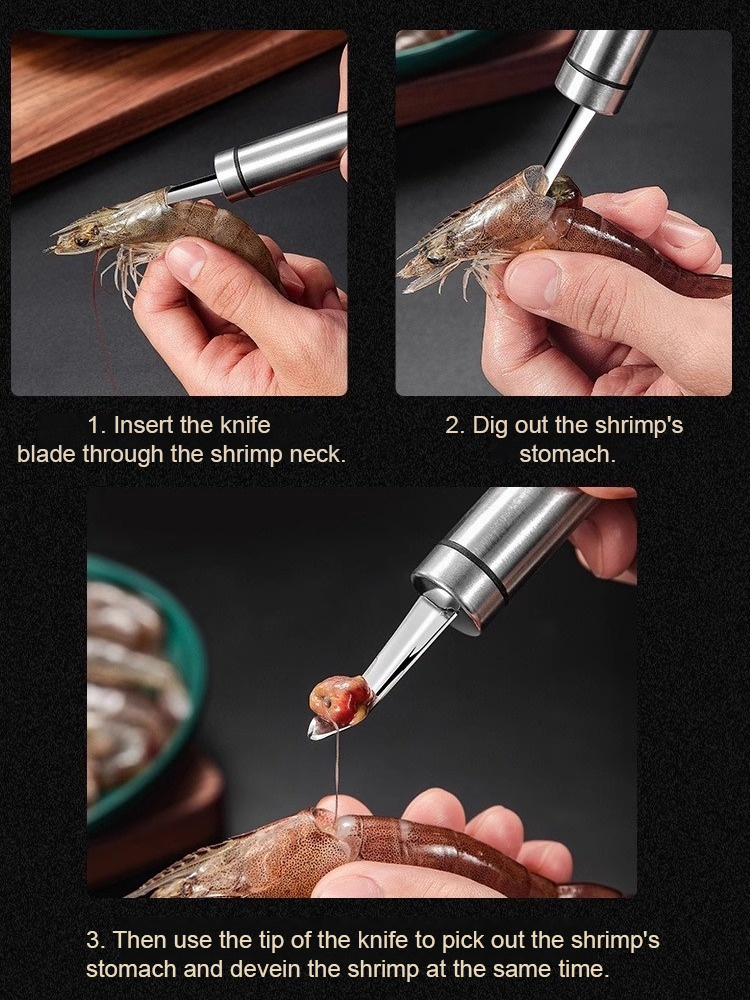 1. Insert the knife blade through the shrimp neck.

2. Dig out the shrimp's stomach.

3. Then use the tip of the knife to pick out the shrimp's stomach and devein the shrimp at the same time.