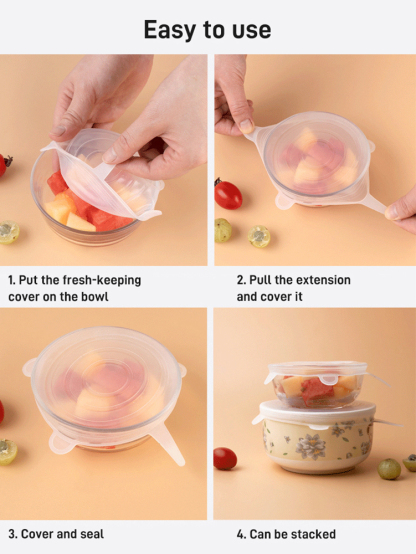 Easy to use

1. Put the fresh-keeping cover on the bowl

2. Pull the extension and cover it

3. Cover and seal

4. Can be stacked