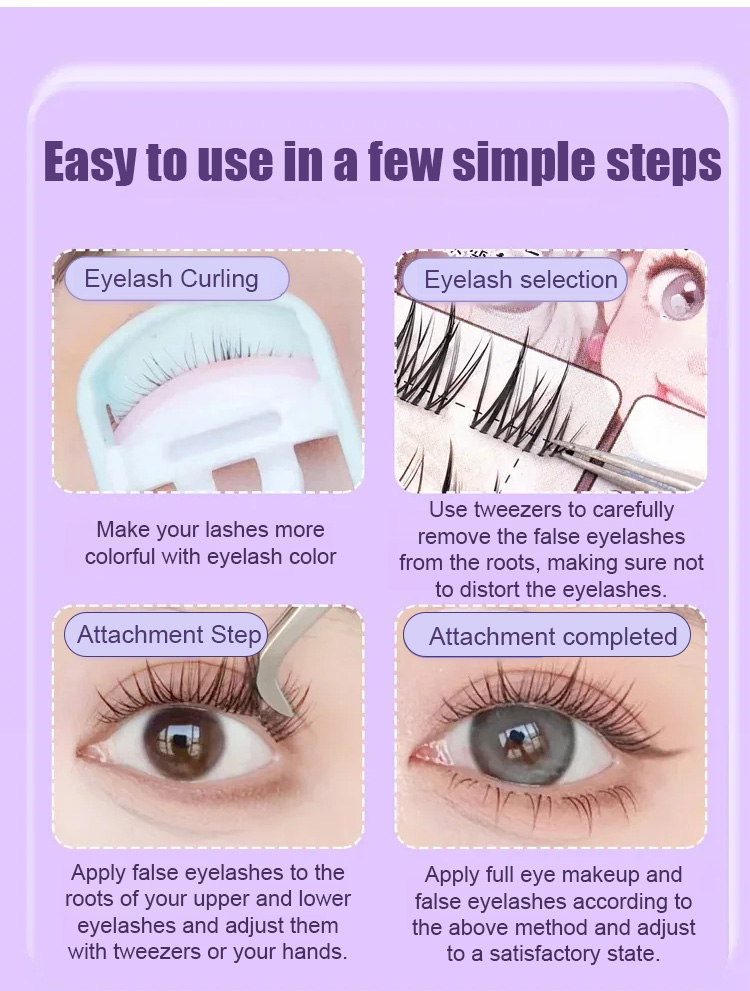 Easy to use in a few simple steps

Eyelash Curling

Make your lashes more colorful with eyelash color

Eyelash selection

Use tweezers to carefully remove the false eyelashes from the roots, making sure not to distort the eyelashes.

Attachment Step

Apply false eyelashes to the roots of your upper and lower eyelashes and adjust them with tweezers or your hands.

Attachment completed

Apply full eye makeup and false eyelashes according to the above method and adjust to a satisfactory state.