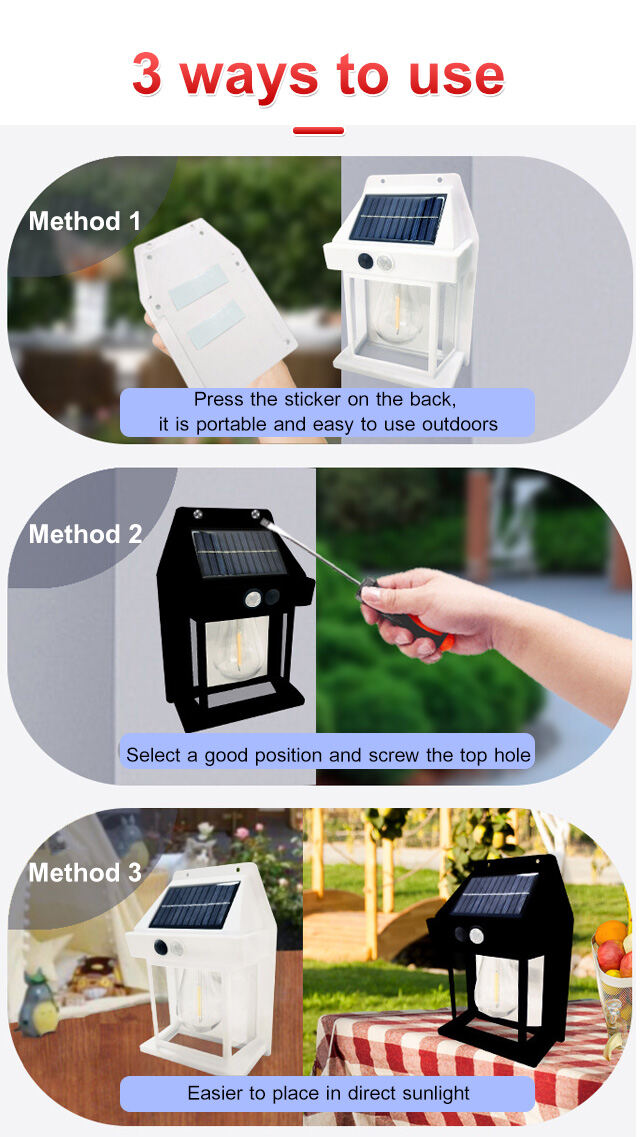 3 ways to use

Method 1

Press the sticker on the back, it is portable and easy to use outdoors

Method 2

Select a good position and screw the top hole

Method 3

Easier to place in direct sunlight