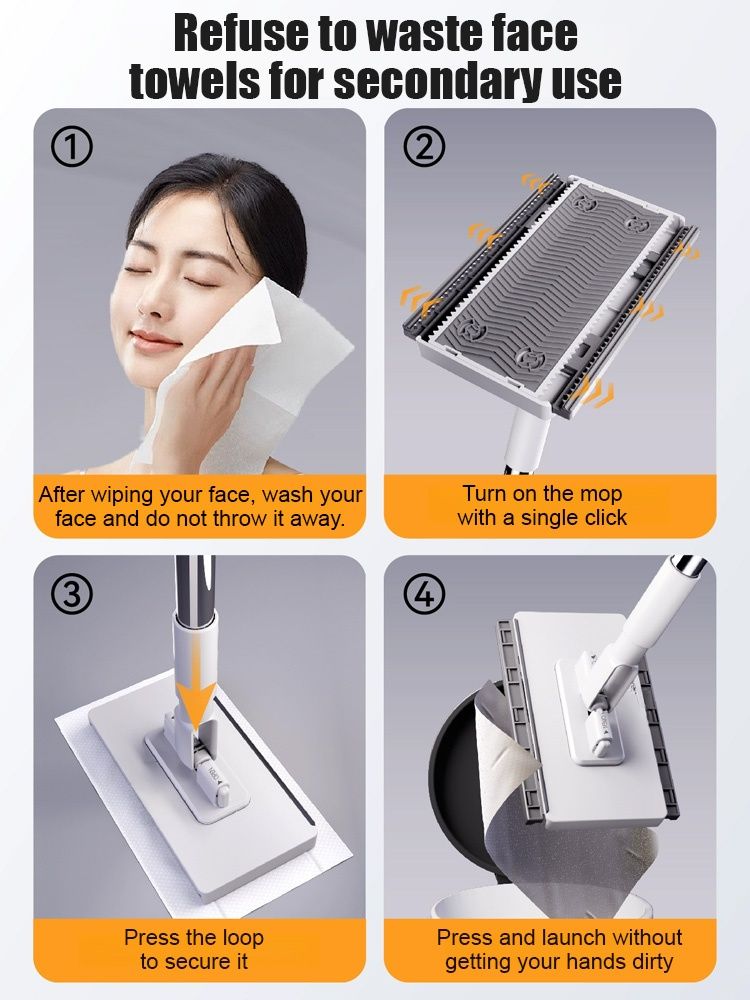 Refuse to waste face towels for secondary use

①

After wiping your face, wash your face and do not throw it away.

②

Turn on the mop with a single click

③

Press the loop to secure it

④

Press and launch without getting your hands dirty