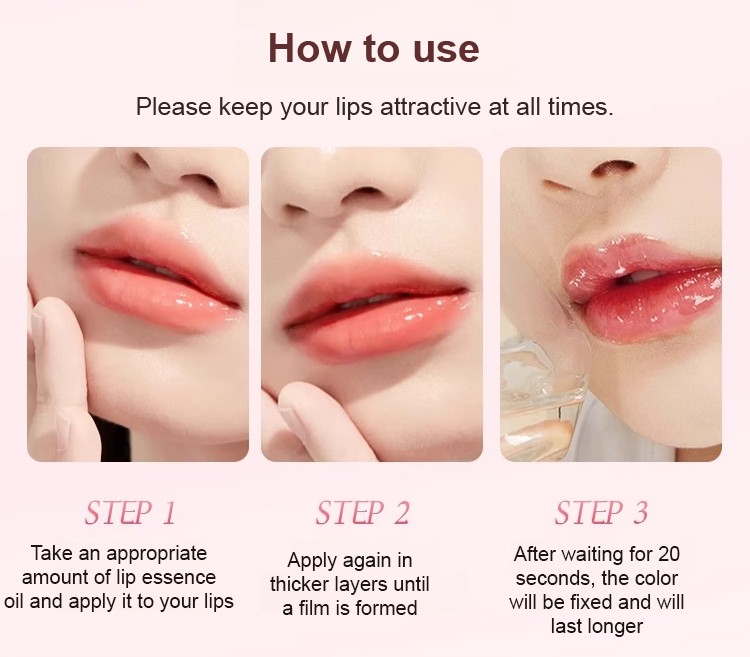 How to use

Please keep your lips attractive at all times.

STEP 1

Take an appropriate amount of lip essence oil and apply it to your lips

STEP 2

Apply again in thicker layers until a film is formed

STEP 3

After waiting for 20 seconds, the color will be fixed and will last longer