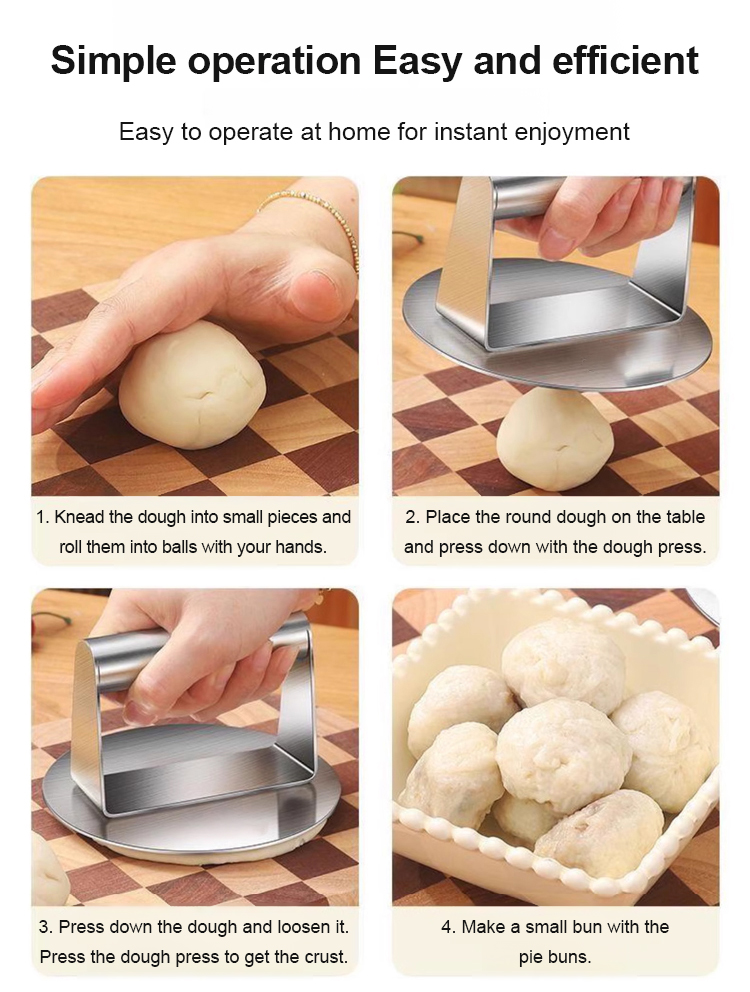 Simple operation Easy and efficient

Easy to operate at home for instant enjoyment

1. Knead the dough into small pieces and roll them into balls with your hands.

2. Place the round dough on the table and press down with the dough press.

3. Press down the dough and loosen it. Press the dough press to get the crust.

4. Make a small bun with the pie buns.