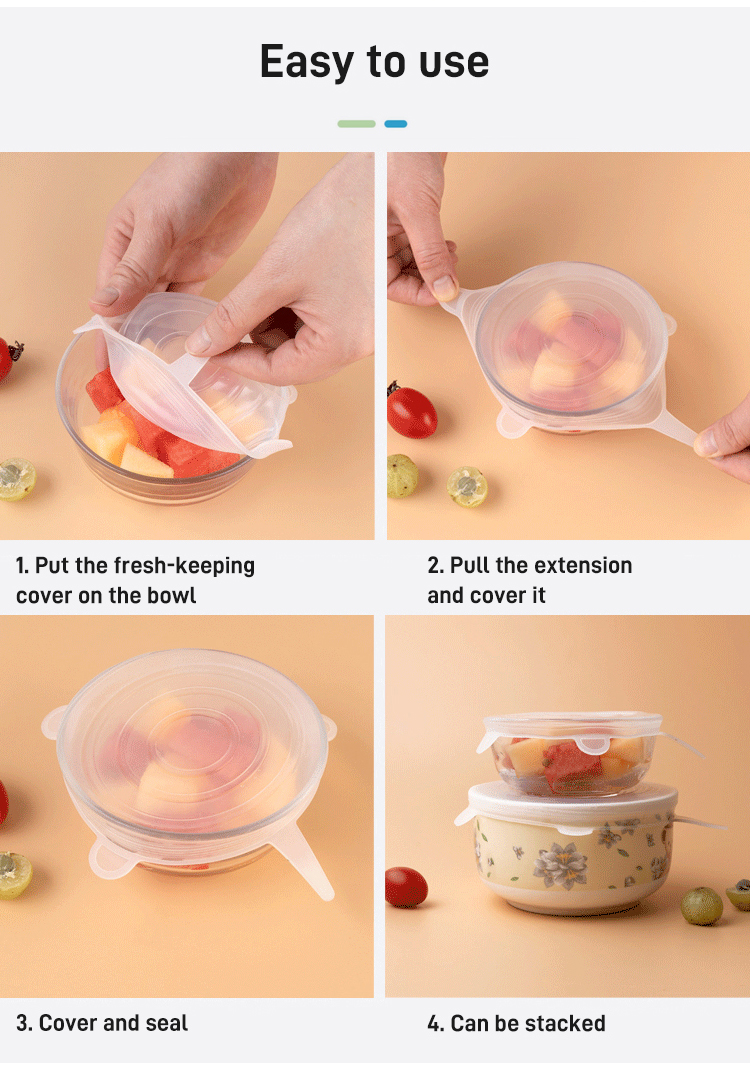 Easy to use

1. Put the fresh-keeping cover on the bowl

2. Pull the extension and cover it

3. Cover and seal

4. Can be stacked