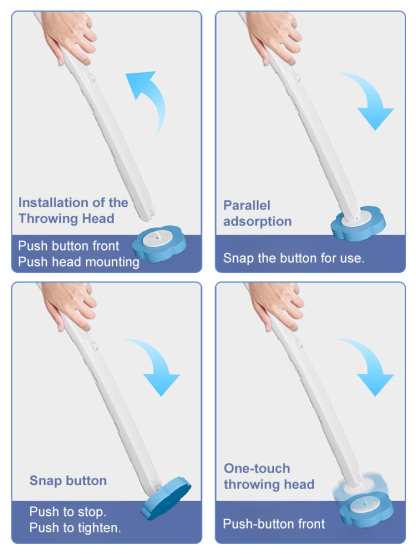 Installation of the Throwing Head

Push button front
Push head mounting

Parallel adsorption

Snap the button for use.

Snap button

Push to stop.
Push to tighten.

One-touch throwing head

Push-button front